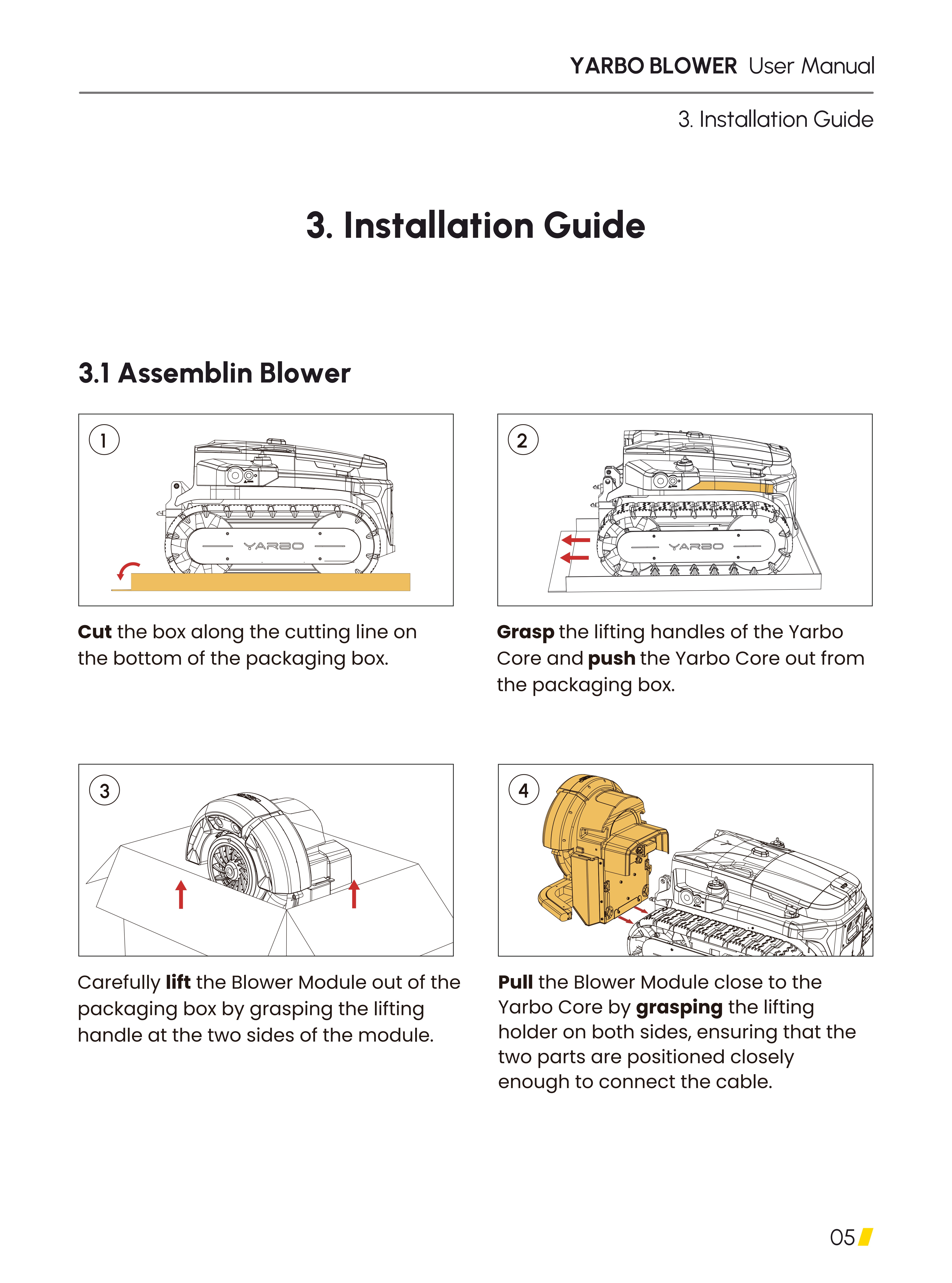 YARBO BLOWER User Manual

3. Installation Guide

3. Installation Guide

3.1 Assemblin Blower

1

YARBO

Cut the box along the cutting line on the bottom of the packaging box.

2

YARBO

Grasp the lifting handles of the Yarbo Core and push the Yarbo Core out from the packaging box.

3

Carefully lift the Blower Module out of the packaging box by grasping the lifting handle at the two sides of the module.

4

Pull the Blower Module close to the Yarbo Core by grasping the lifting holder on both sides, ensuring that the two parts are positioned closely enough to connect the cable.

05