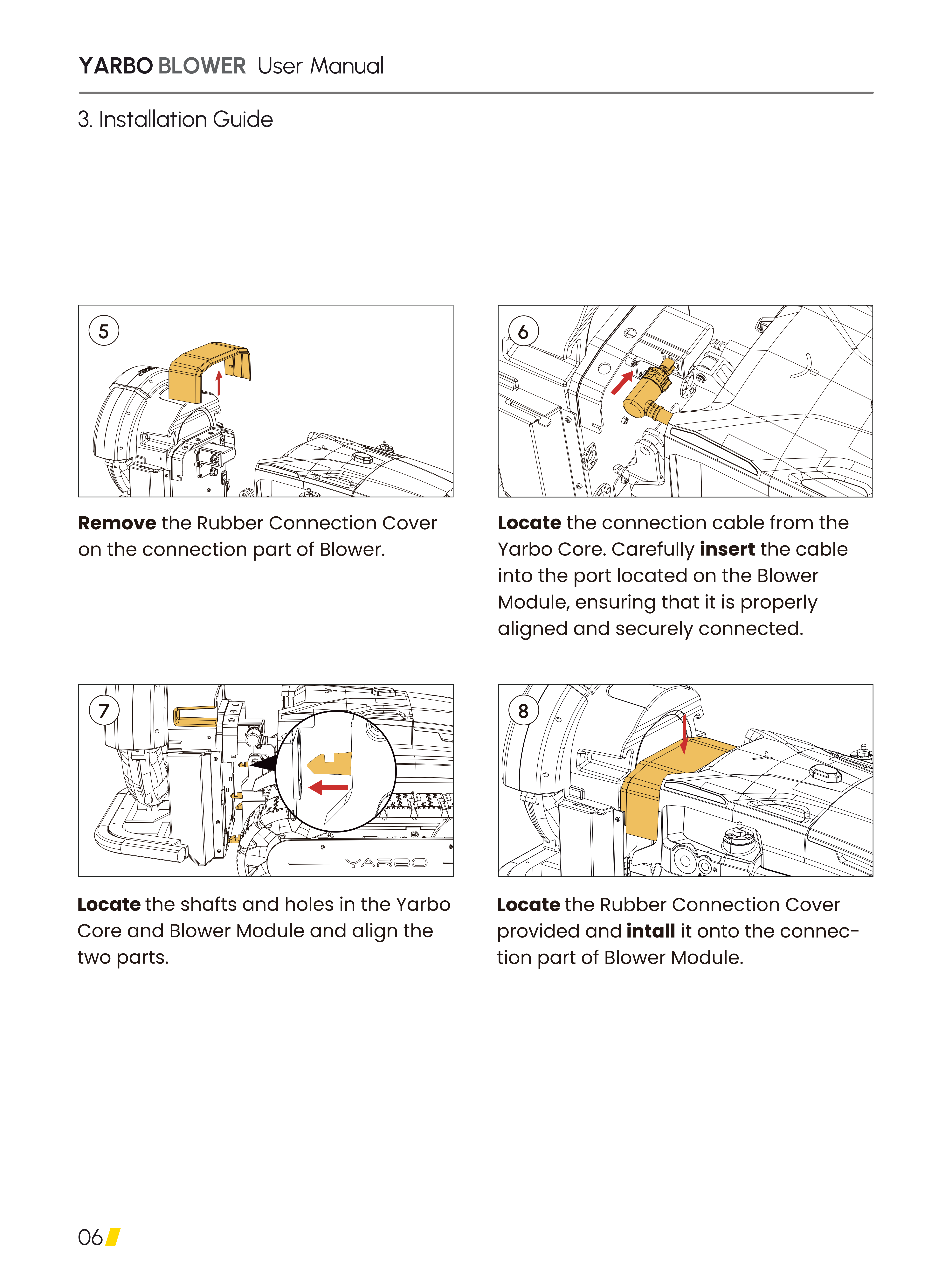 YARBO BLOWER User Manual

3. Installation Guide

5

Remove the Rubber Connection Cover on the connection part of Blower.

6

Locate the connection cable from the Yarbo Core. Carefully insert the cable into the port located on the Blower Module, ensuring that it is properly aligned and securely connected.

7

YARBO

Locate the shafts and holes in the Yarbo Core and Blower Module and align the two parts.

8

Locate the Rubber Connection Cover provided and intall it onto the connection part of Blower Module.

06