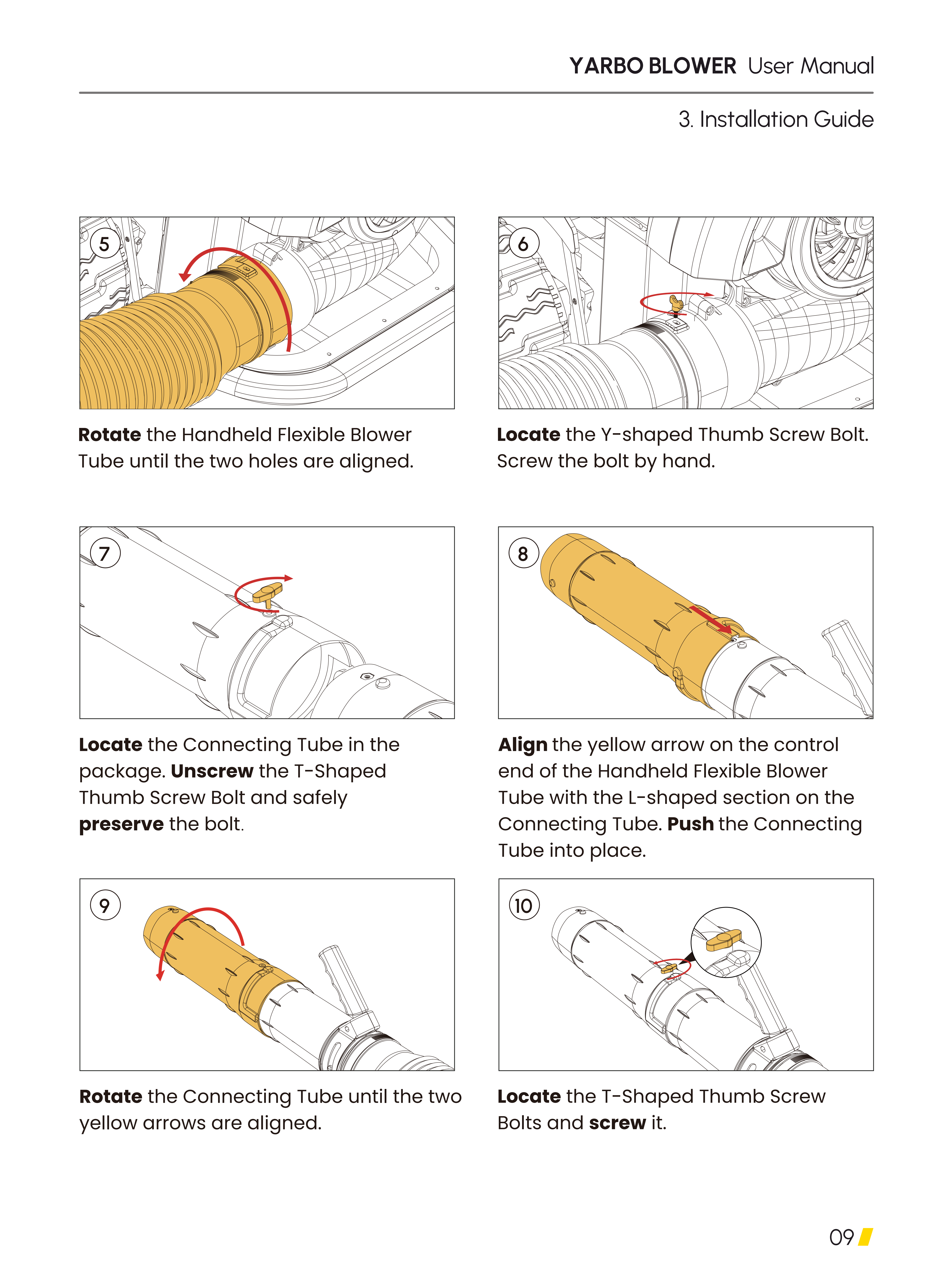 YARBO BLOWER User Manual

3. Installation Guide

5

Rotate the Handheld Flexible Blower Tube until the two holes are aligned.

6

Locate the Y-shaped Thumb Screw Bolt. Screw the bolt by hand.

7

Locate the Connecting Tube in the package. Unscrew the T-Shaped Thumb Screw Bolt and safely preserve the bolt.

8

Align the yellow arrow on the control end of the Handheld Flexible Blower Tube with the L-shaped section on the Connecting Tube. Push the Connecting Tube into place.

9

Rotate the Connecting Tube until the two yellow arrows are aligned.

10

Locate the T-Shaped Thumb Screw Bolts and screw it.

09