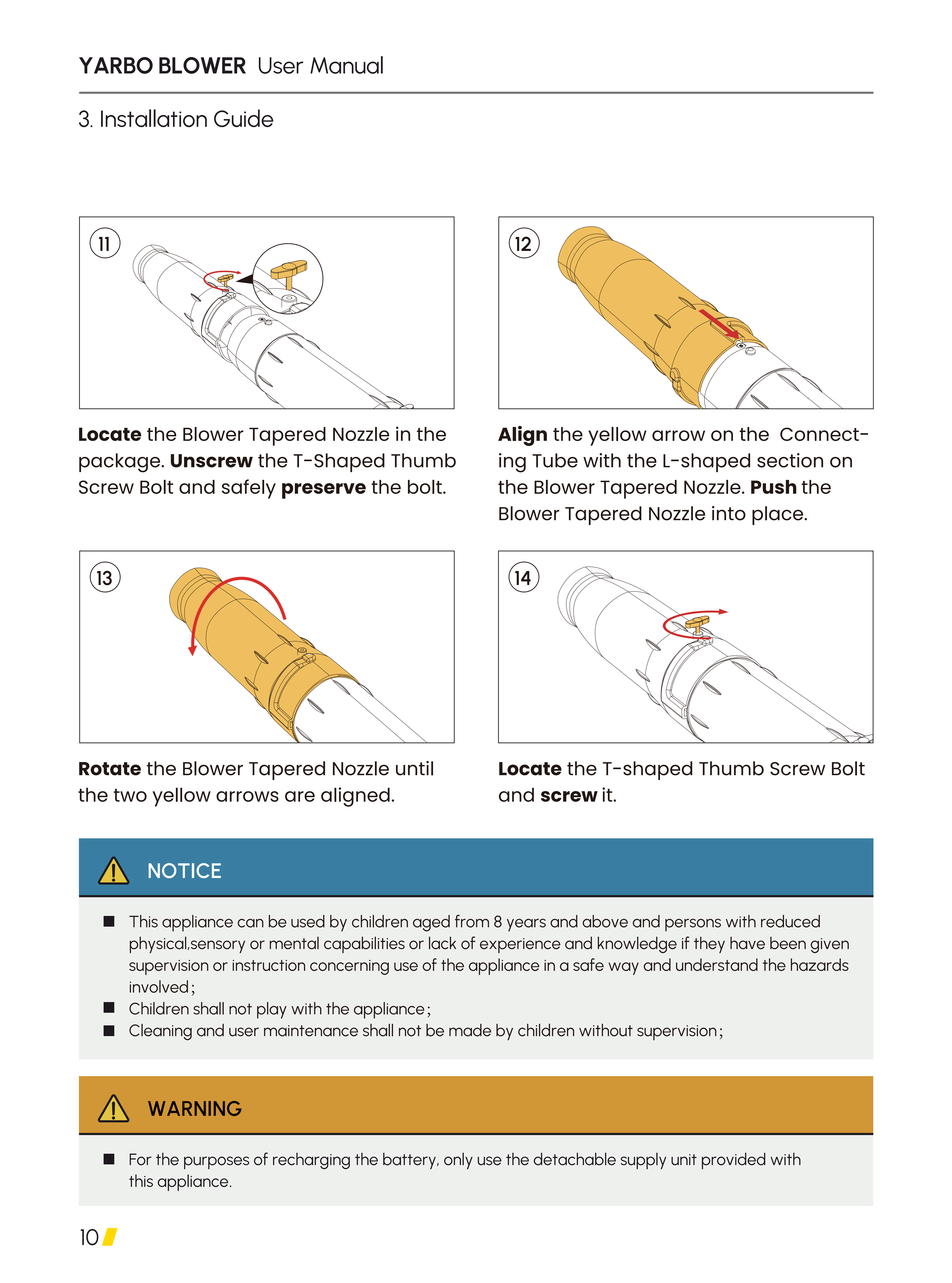 YARBO BLOWER User Manual

3. Installation Guide

11

Locate the Blower Tapered Nozzle in the package. Unscrew the T-Shaped Thumb Screw Bolt and safely preserve the bolt.

12

Align the yellow arrow on the Connecting Tube with the L-shaped section on the Blower Tapered Nozzle. Push the Blower Tapered Nozzle into place.

13

Rotate the Blower Tapered Nozzle until the two yellow arrows are aligned.

14

Locate the T-shaped Thumb Screw Bolt and screw it.

NOTICE

■ This appliance can be used by children aged from 8 years and above and persons with reduced physical,sensory or mental capabilities or lack of experience and knowledge if they have been given supervision or instruction concerning use of the appliance in a safe way and understand the hazards involved;
■ Children shall not play with the appliance;
■ Cleaning and user maintenance shall not be made by children without supervision;

WARNING

■ For the purposes of recharging the battery, only use the detachable supply unit provided with this appliance.

10