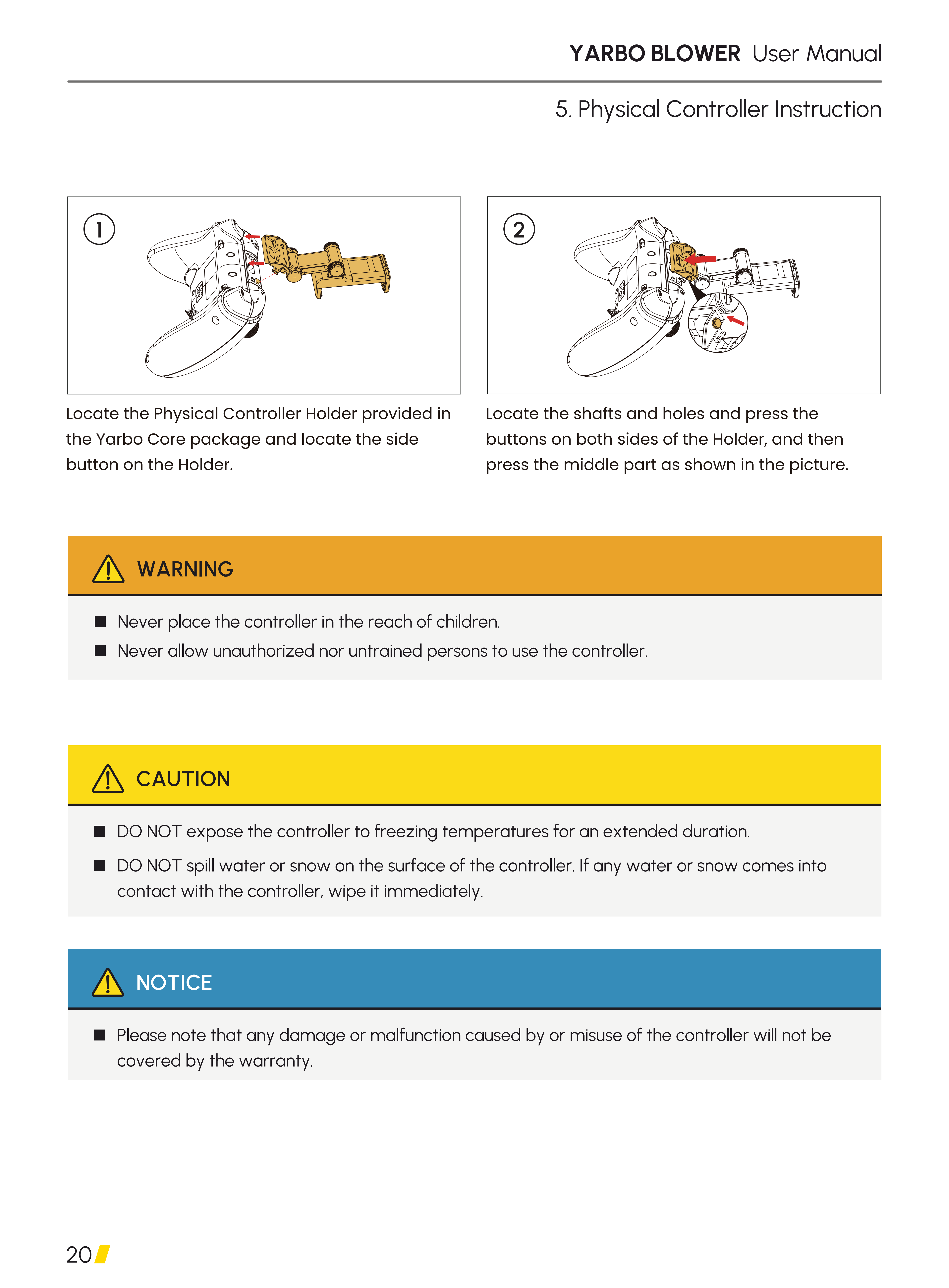 YARBO BLOWER User Manual

5. Physical Controller Instruction

①

Locate the Physical Controller Holder provided in the Yarbo Core package and locate the side button on the Holder.

②

Locate the shafts and holes and press the buttons on both sides of the Holder, and then press the middle part as shown in the picture.

WARNING

■ Never place the controller in the reach of children.
■ Never allow unauthorized nor untrained persons to use the controller.

CAUTION

■ DO NOT expose the controller to freezing temperatures for an extended duration.
■ DO NOT spill water or snow on the surface of the controller. If any water or snow comes into contact with the controller, wipe it immediately.

NOTICE

■ Please note that any damage or malfunction caused by or misuse of the controller will not be covered by the warranty.

20