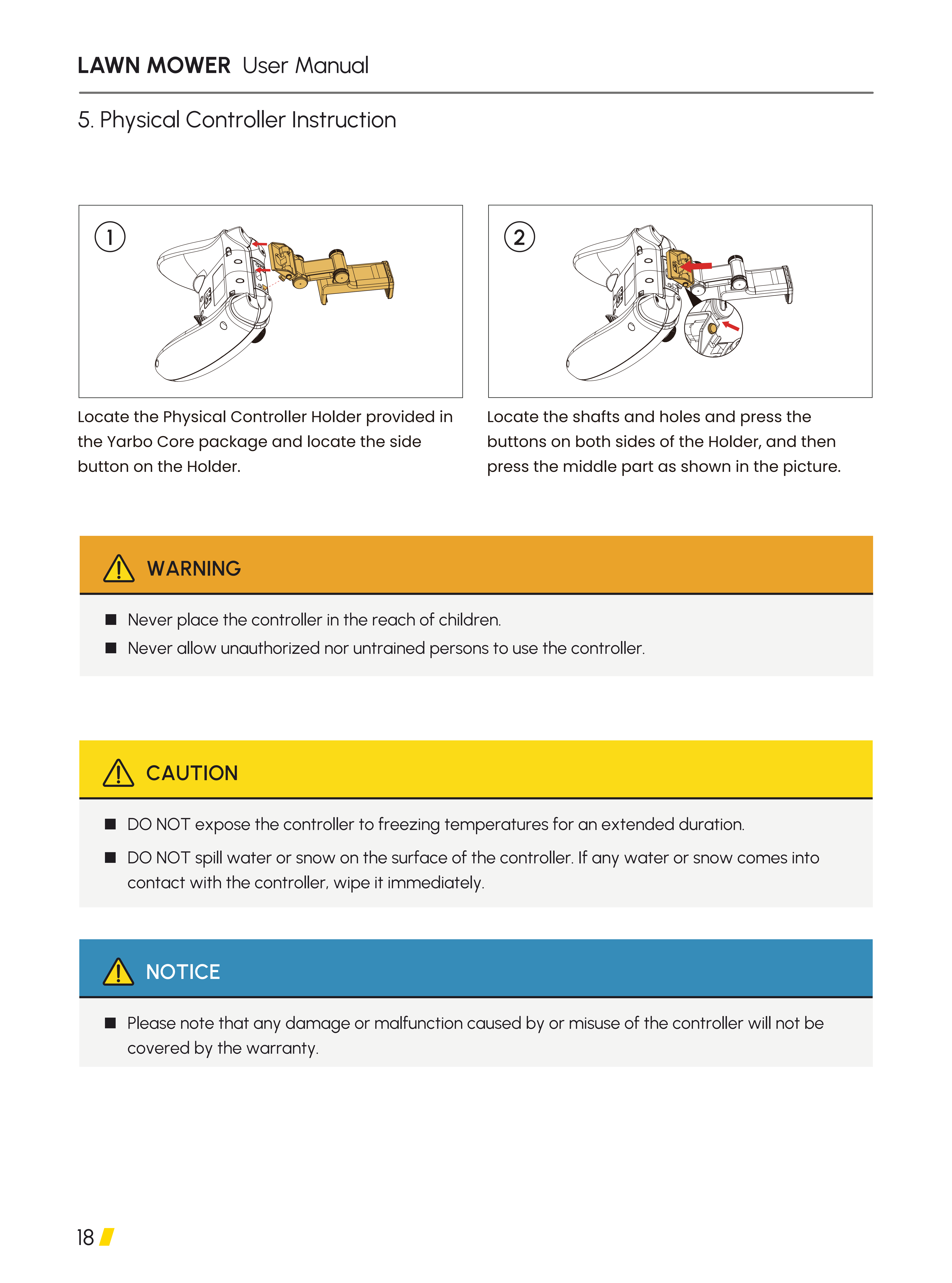 LAWN MOWER User Manual

5. Physical Controller Instruction

①

Locate the Physical Controller Holder provided in the Yarbo Core package and locate the side button on the Holder.

②

Locate the shafts and holes and press the buttons on both sides of the Holder, and then press the middle part as shown in the picture.

WARNING

■ Never place the controller in the reach of children.
■ Never allow unauthorized nor untrained persons to use the controller.

CAUTION

■ DO NOT expose the controller to freezing temperatures for an extended duration.
■ DO NOT spill water or snow on the surface of the controller. If any water or snow comes into contact with the controller, wipe it immediately.

NOTICE

■ Please note that any damage or malfunction caused by or misuse of the controller will not be covered by the warranty.

18