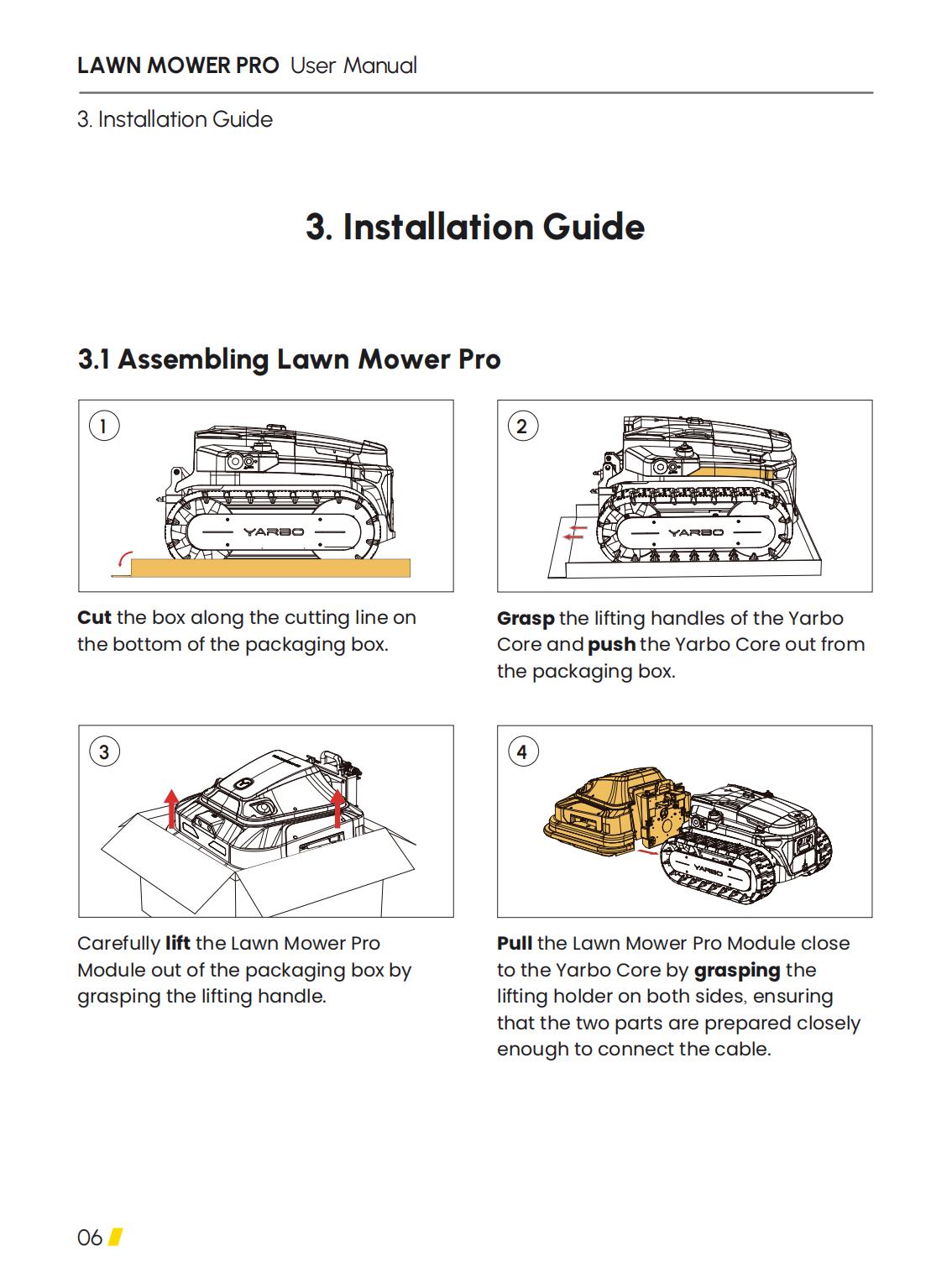 LAWN MOWER PRO User Manual

3. Installation Guide

3. Installation Guide

3.1 Assembling Lawn Mower Pro

1

YARBO

Cut the box along the cutting line on the bottom of the packaging box.

2

YARBO

Grasp the lifting handles of the Yarbo Core and push the Yarbo Core out from the packaging box.

3

Carefully lift the Lawn Mower Pro Module out of the packaging box by grasping the lifting handle.

4

YARBO

Pull the Lawn Mower Pro Module close to the Yarbo Core by grasping the lifting holder on both sides, ensuring that the two parts are prepared closely enough to connect the cable.

06