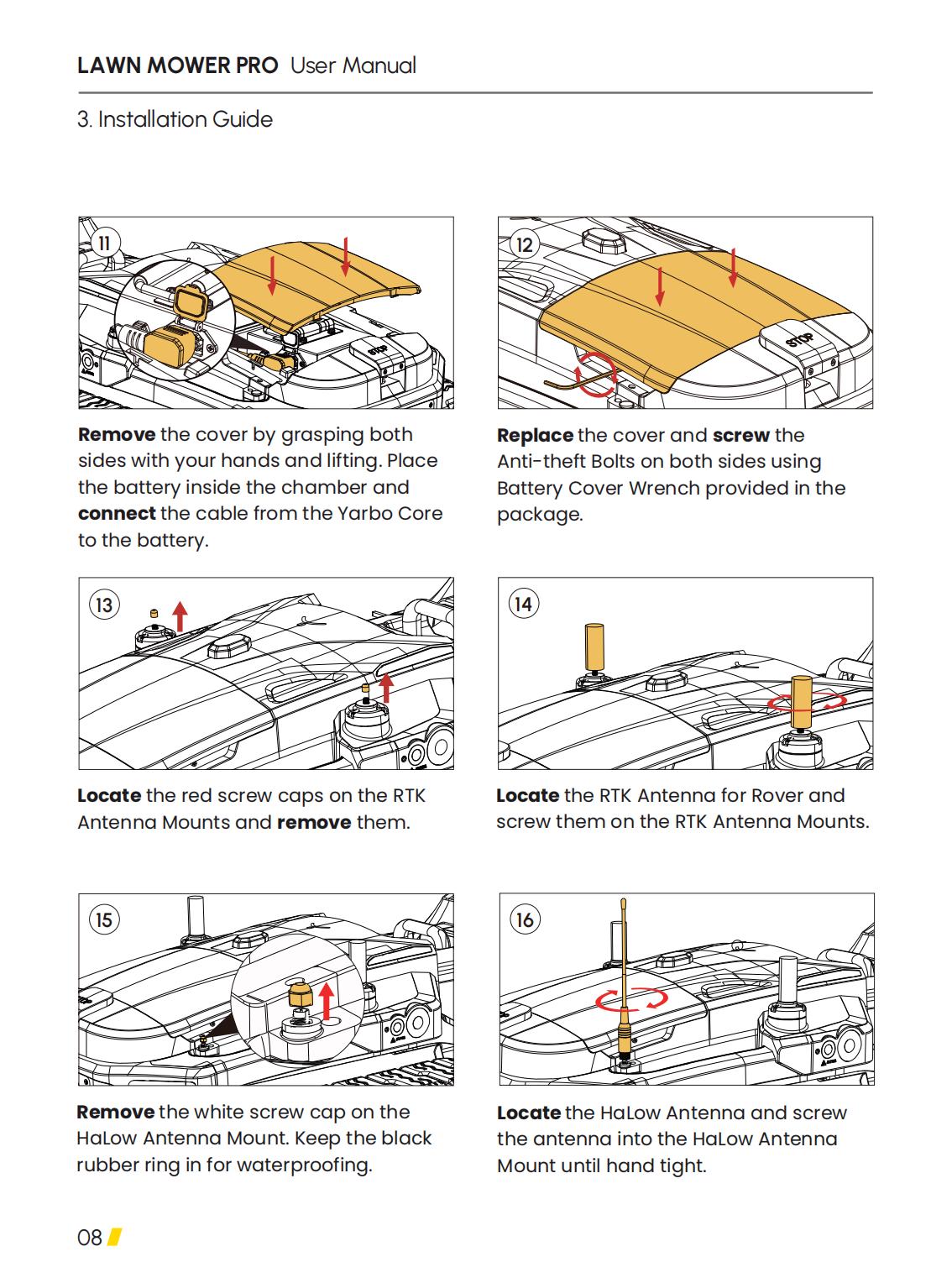 LAWN MOWER PRO User Manual

3. Installation Guide

11

STOP

Remove the cover by grasping both sides with your hands and lifting. Place the battery inside the chamber and connect the cable from the Yarbo Core to the battery.

12

STOP

Replace the cover and screw the Anti-theft Bolts on both sides using Battery Cover Wrench provided in the package.

13

Locate the red screw caps on the RTK Antenna Mounts and remove them.

14

Locate the RTK Antenna for Rover and screw them on the RTK Antenna Mounts.

15

Remove the white screw cap on the HaLow Antenna Mount. Keep the black rubber ring in for waterproofing.

16

Locate the HaLow Antenna and screw the antenna into the HaLow Antenna Mount until hand tight.

08