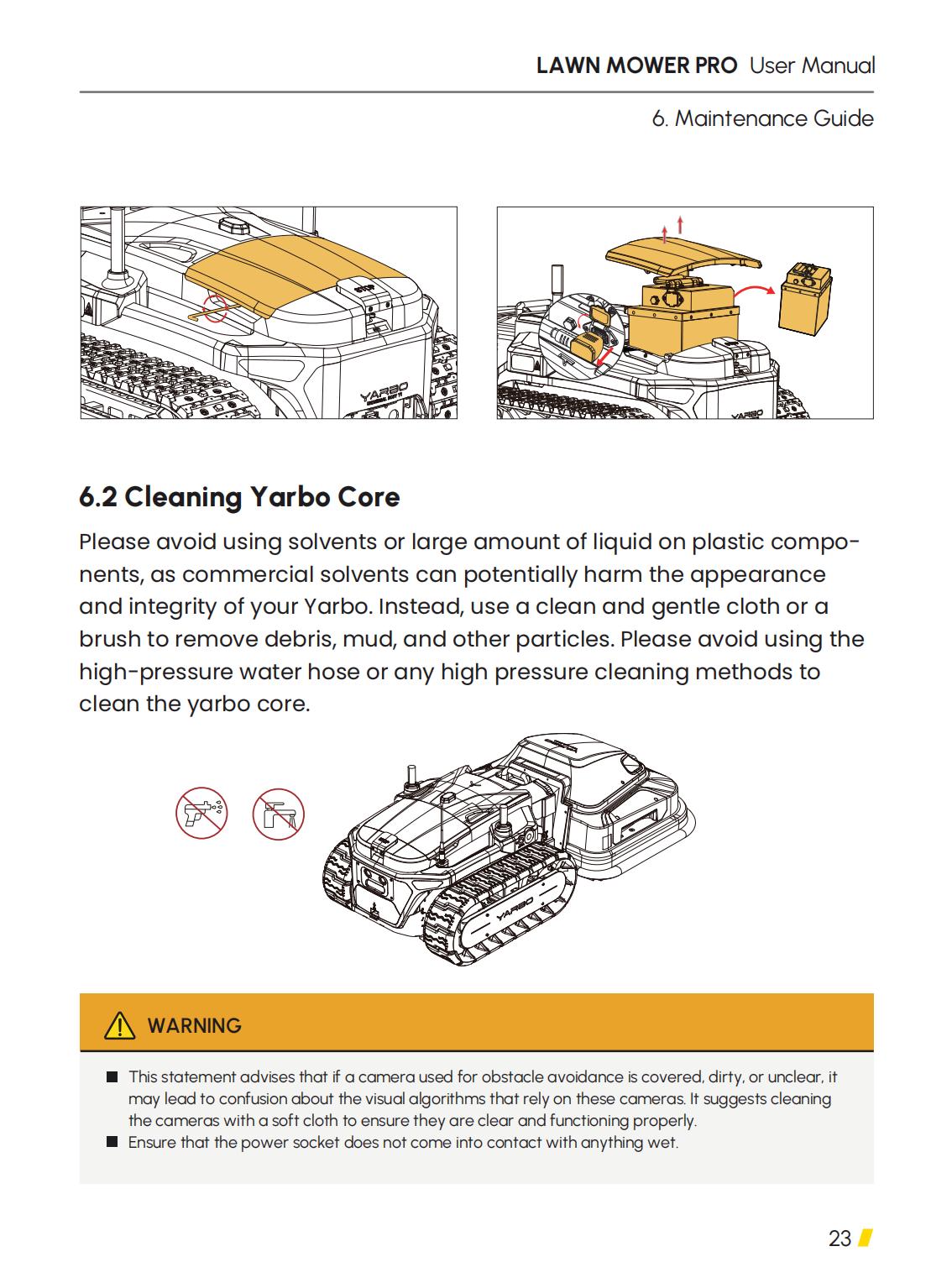 LAWN MOWER PRO User Manual

6. Maintenance Guide

YARBO

YARBO

6.2 Cleaning Yarbo Core

Please avoid using solvents or large amount of liquid on plastic components, as commercial solvents can potentially harm the appearance and integrity of your Yarbo. Instead, use a clean and gentle cloth or a brush to remove debris, mud, and other particles. Please avoid using the high-pressure water hose or any high pressure cleaning methods to clean the yarbo core.

YARBO

WARNING

■ This statement advises that if a camera used for obstacle avoidance is covered, dirty, or unclear, it may lead to confusion about the visual algorithms that rely on these cameras. It suggests cleaning the cameras with a soft cloth to ensure they are clear and functioning properly.
■ Ensure that the power socket does not come into contact with anything wet.

23