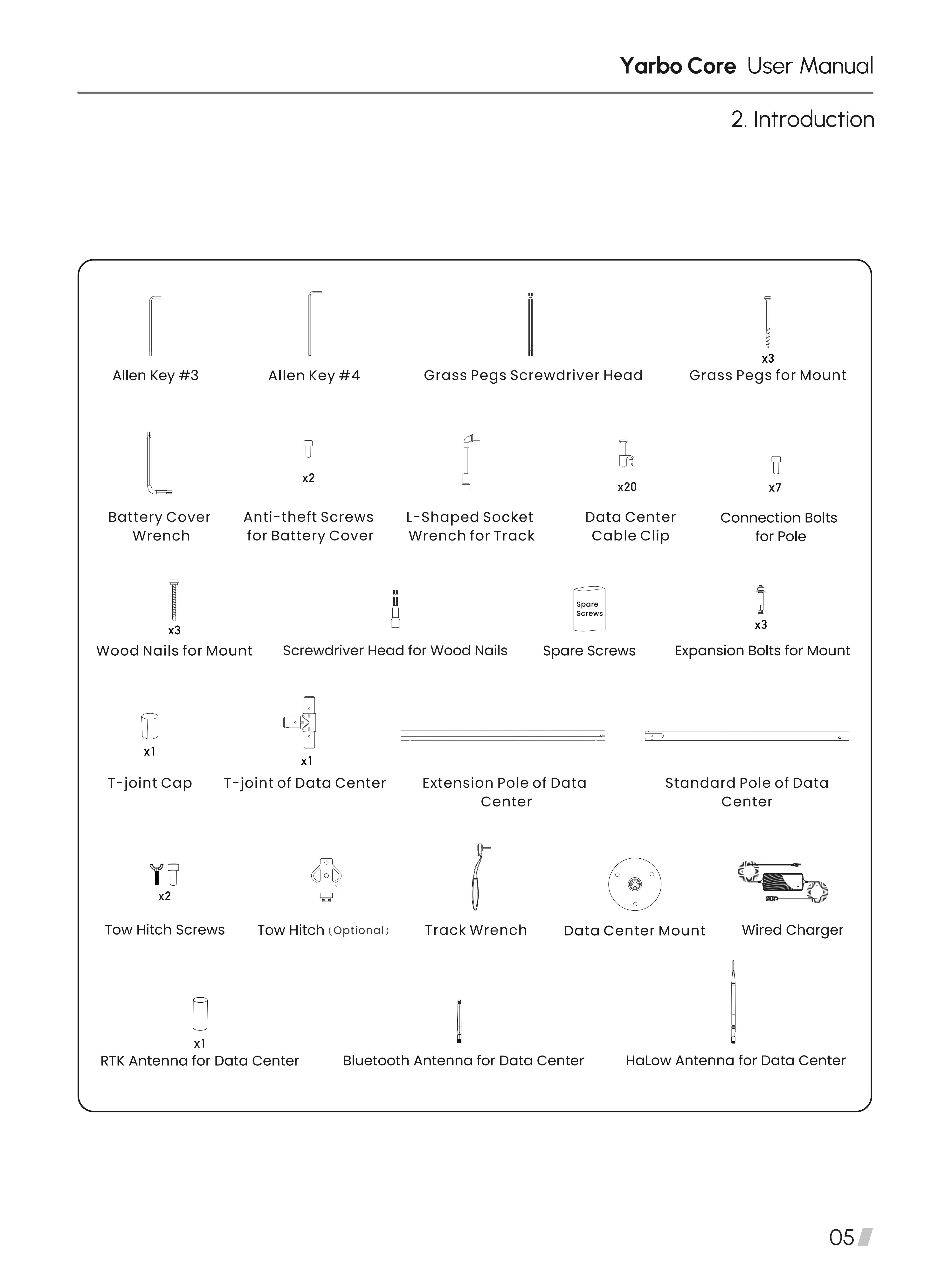 Yarbo Core User Manual

2. Introduction

Allen Key #3

Allen Key #4

Grass Pegs Screwdriver Head

x3
Grass Pegs for Mount

Battery Cover Wrench

x2
Anti-theft Screws for Battery Cover

L-Shaped Socket Wrench for Track

x20
Data Center Cable Clip

x7
Connection Bolts for Pole

x3
Wood Nails for Mount

Screwdriver Head for Wood Nails

Spare Screws
Spare Screws

x3
Expansion Bolts for Mount

x1
T-joint Cap

x1
T-joint of Data Center

Extension Pole of Data Center

Standard Pole of Data Center

x2
Tow Hitch Screws

Tow Hitch (Optional)

Track Wrench

Data Center Mount

Wired Charger

x1
RTK Antenna for Data Center

Bluetooth Antenna for Data Center

HaLow Antenna for Data Center

05