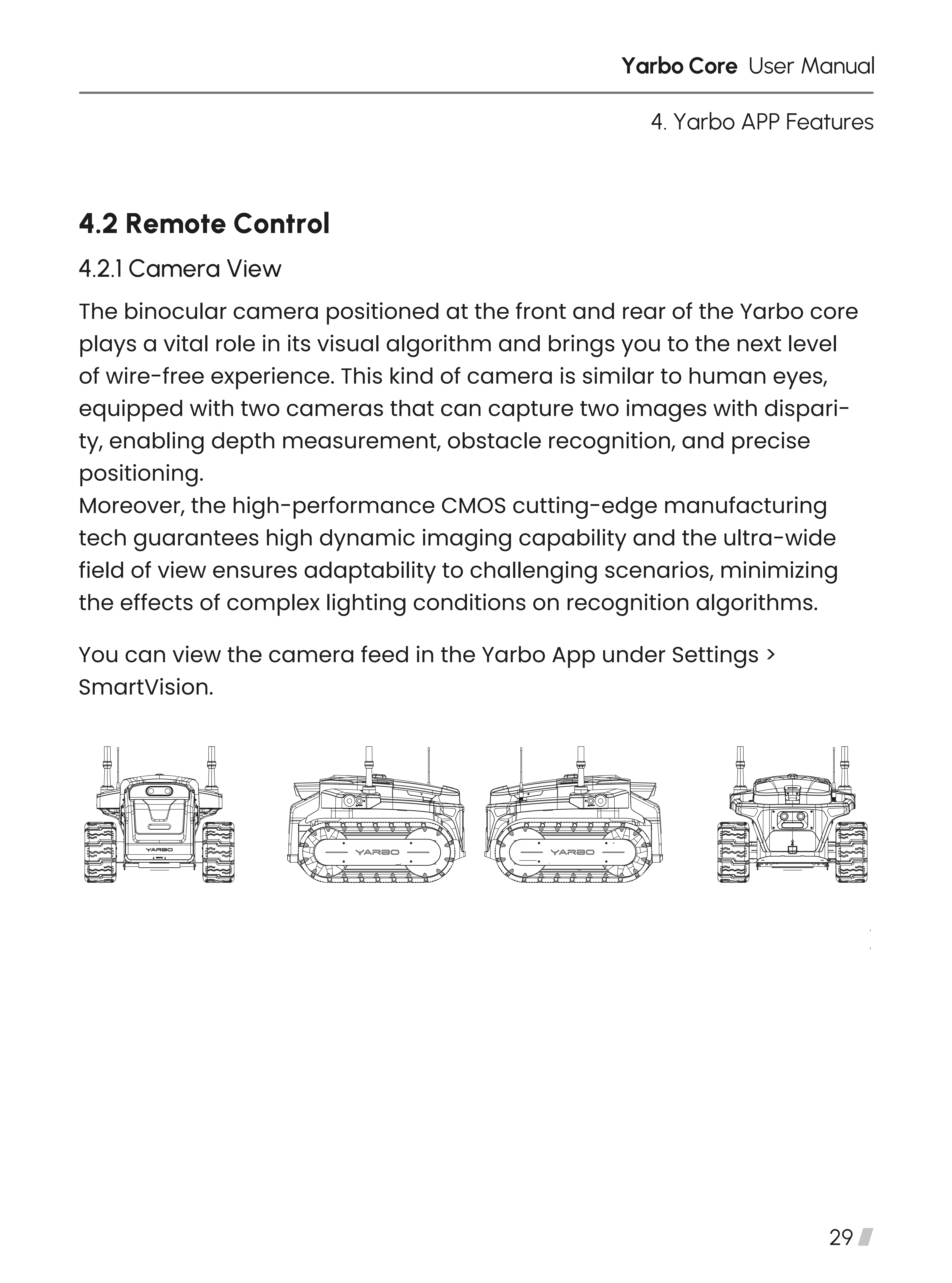 Yarbo Core User Manual

4. Yarbo APP Features

4.2 Remote Control

4.2.1 Camera View

The binocular camera positioned at the front and rear of the Yarbo core plays a vital role in its visual algorithm and brings you to the next level of wire-free experience. This kind of camera is similar to human eyes, equipped with two cameras that can capture two images with disparity, enabling depth measurement, obstacle recognition, and precise positioning.
Moreover, the high-performance CMOS cutting-edge manufacturing tech guarantees high dynamic imaging capability and the ultra-wide field of view ensures adaptability to challenging scenarios, minimizing the effects of complex lighting conditions on recognition algorithms.

You can view the camera feed in the Yarbo App under Settings > SmartVision.

YARBO

YARBO

YARBO

29