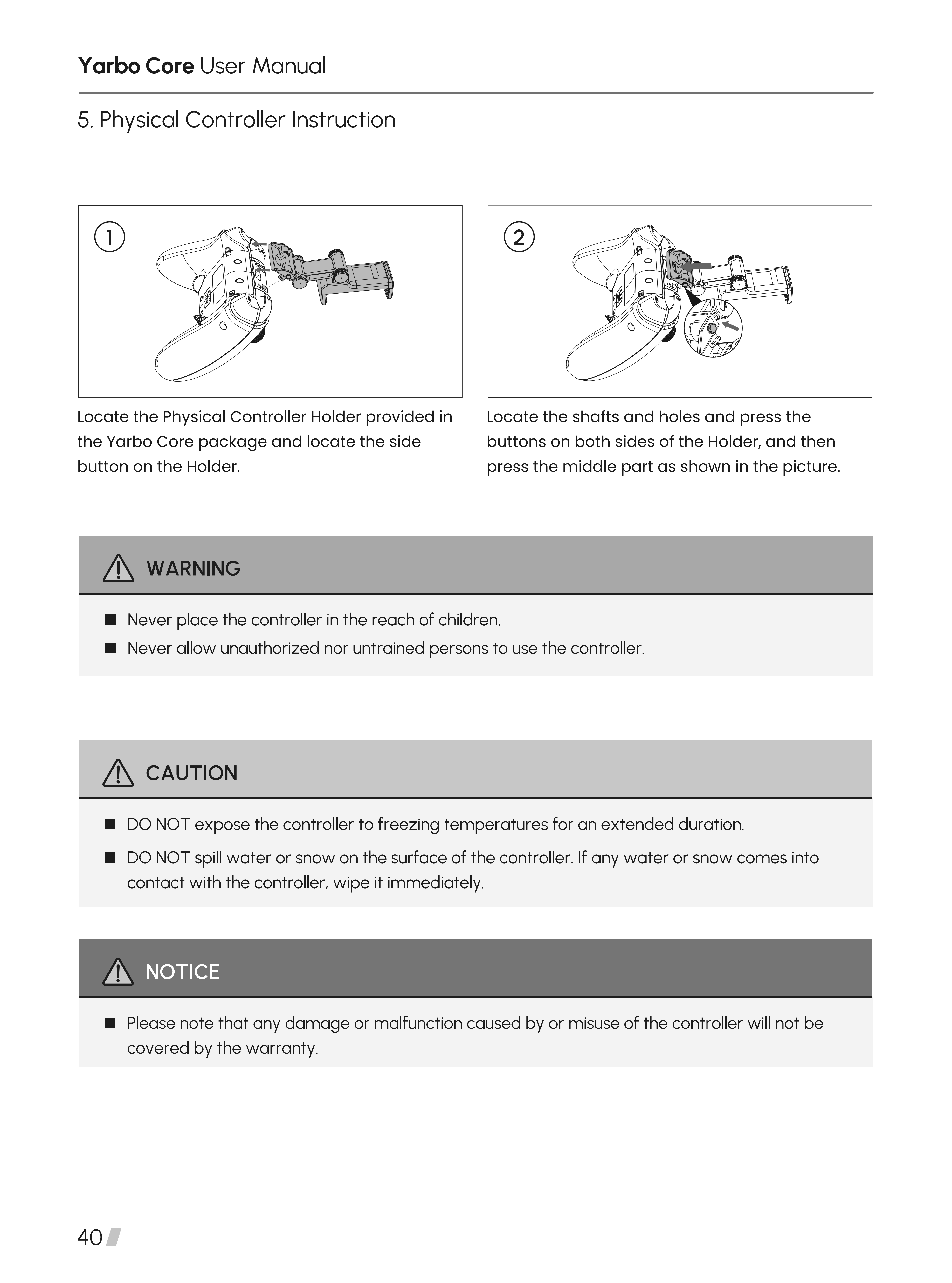 Yarbo Core User Manual

5. Physical Controller Instruction

①

Locate the Physical Controller Holder provided in the Yarbo Core package and locate the side button on the Holder.

②

Locate the shafts and holes and press the buttons on both sides of the Holder, and then press the middle part as shown in the picture.

WARNING

■ Never place the controller in the reach of children.

■ Never allow unauthorized nor untrained persons to use the controller.

CAUTION

■ DO NOT expose the controller to freezing temperatures for an extended duration.

■ DO NOT spill water or snow on the surface of the controller. If any water or snow comes into contact with the controller, wipe it immediately.

NOTICE

■ Please note that any damage or malfunction caused by or misuse of the controller will not be covered by the warranty.

40