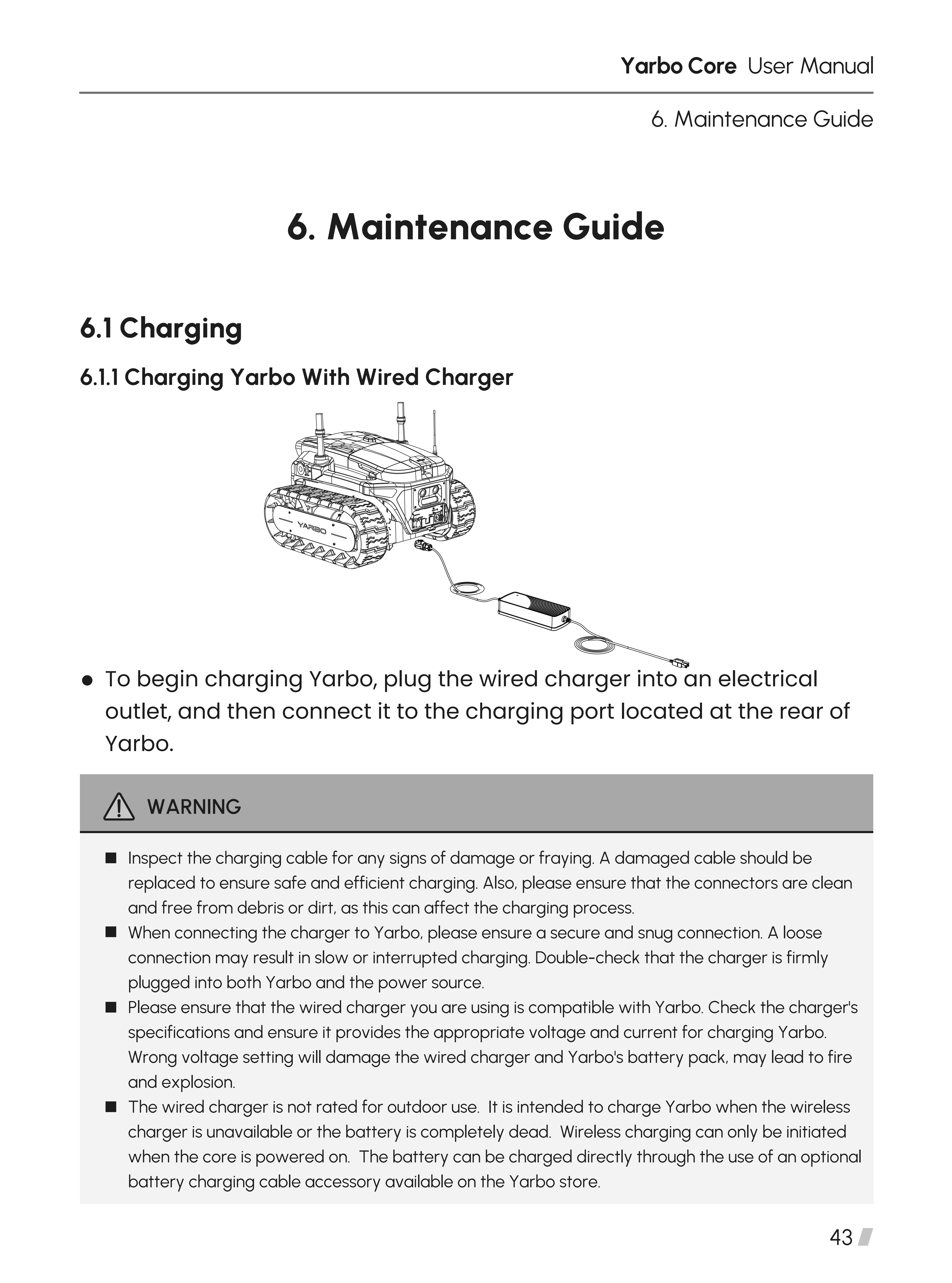 Yarbo Core User Manual

6. Maintenance Guide

6. Maintenance Guide

6.1 Charging

6.1.1 Charging Yarbo With Wired Charger

YARBO

● To begin charging Yarbo, plug the wired charger into an electrical outlet, and then connect it to the charging port located at the rear of Yarbo.

WARNING

■ Inspect the charging cable for any signs of damage or fraying. A damaged cable should be replaced to ensure safe and efficient charging. Also, please ensure that the connectors are clean and free from debris or dirt, as this can affect the charging process.
■ When connecting the charger to Yarbo, please ensure a secure and snug connection. A loose connection may result in slow or interrupted charging. Double-check that the charger is firmly plugged into both Yarbo and the power source.
■ Please ensure that the wired charger you are using is compatible with Yarbo. Check the charger's specifications and ensure it provides the appropriate voltage and current for charging Yarbo. Wrong voltage setting will damage the wired charger and Yarbo's battery pack, may lead to fire and explosion.
■ The wired charger is not rated for outdoor use. It is intended to charge Yarbo when the wireless charger is unavailable or the battery is completely dead. Wireless charging can only be initiated when the core is powered on. The battery can be charged directly through the use of an optional battery charging cable accessory available on the Yarbo store.

43