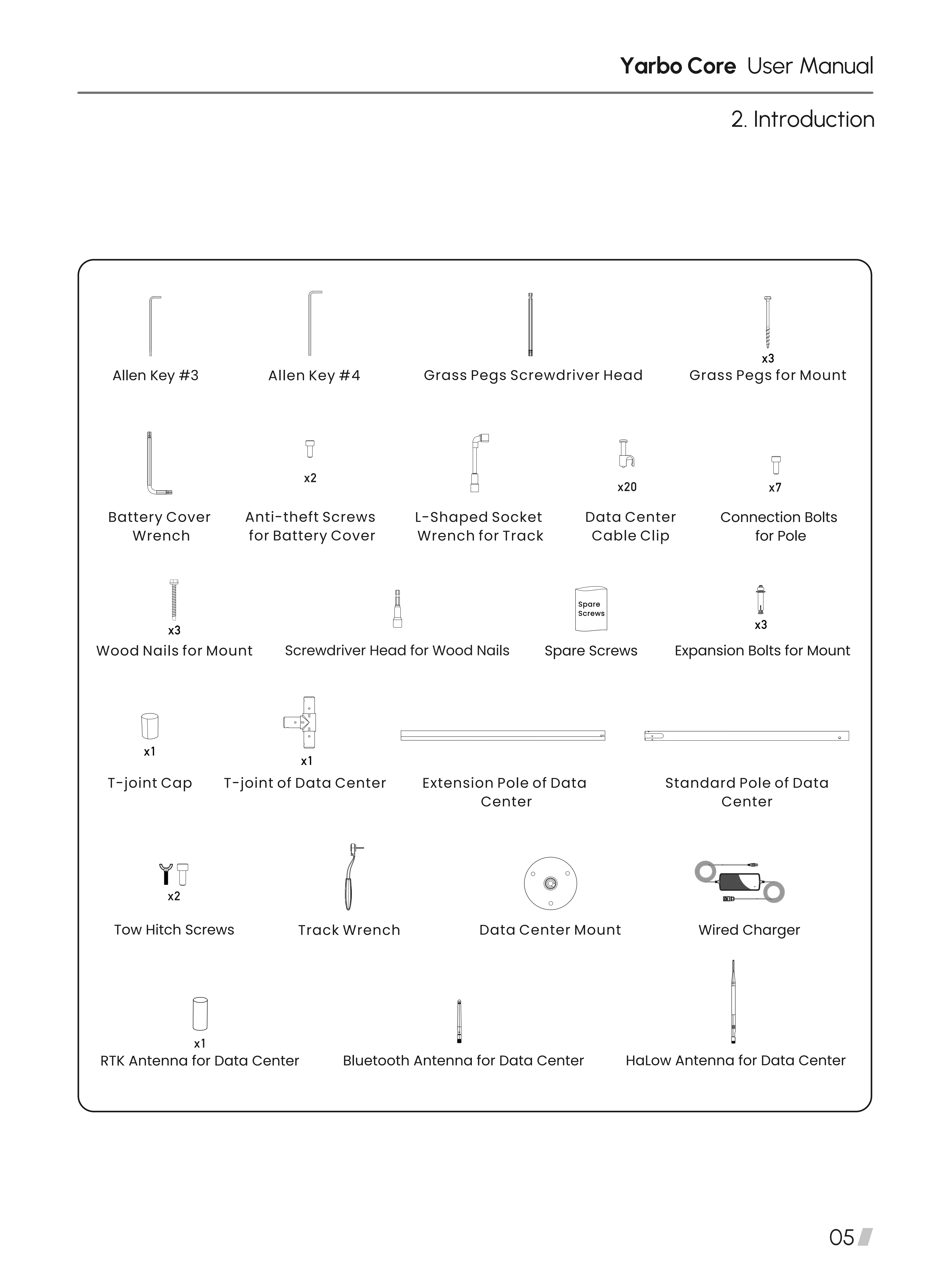 Yarbo Core User Manual

2. Introduction

Allen Key #3

Allen Key #4

Grass Pegs Screwdriver Head

x3
Grass Pegs for Mount

Battery Cover Wrench

x2
Anti-theft Screws for Battery Cover

L-Shaped Socket Wrench for Track

x20
Data Center Cable Clip

x7
Connection Bolts for Pole

x3
Wood Nails for Mount

Screwdriver Head for Wood Nails

Spare Screws
Spare Screws

x3
Expansion Bolts for Mount

x1
T-joint Cap

x1
T-joint of Data Center

Extension Pole of Data Center

Standard Pole of Data Center

x2
Tow Hitch Screws

Track Wrench

Data Center Mount

Wired Charger

x1
RTK Antenna for Data Center

Bluetooth Antenna for Data Center

HaLow Antenna for Data Center

05