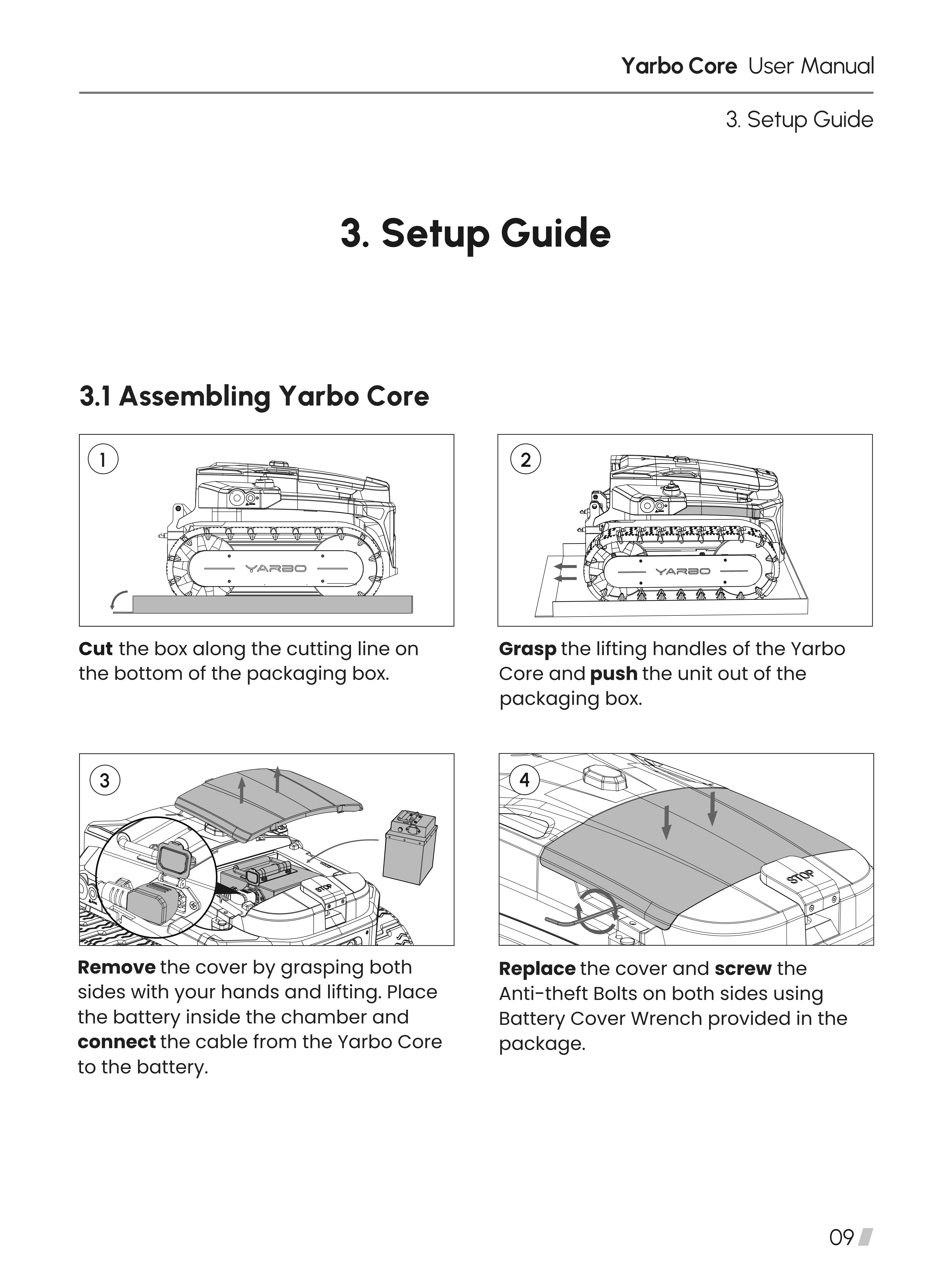 Yarbo Core User Manual

3. Setup Guide

3. Setup Guide

3.1 Assembling Yarbo Core

1

YARBO

Cut the box along the cutting line on the bottom of the packaging box.

2

YARBO

Grasp the lifting handles of the Yarbo Core and push the unit out of the packaging box.

3

STOP

Remove the cover by grasping both sides with your hands and lifting. Place the battery inside the chamber and connect the cable from the Yarbo Core to the battery.

4

STOP

Replace the cover and screw the Anti-theft Bolts on both sides using Battery Cover Wrench provided in the package.

09