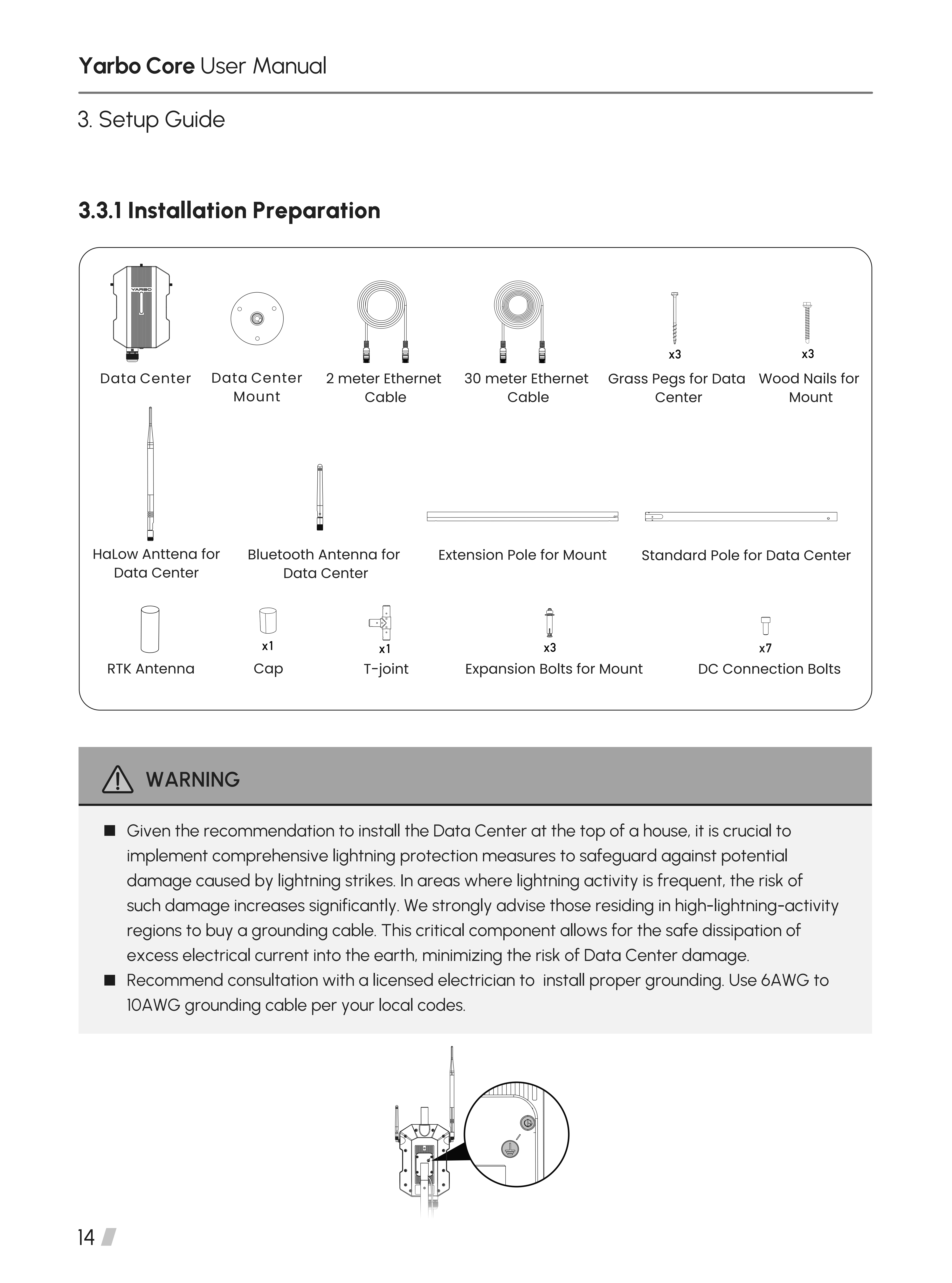 Yarbo Core User Manual

3. Setup Guide

3.3.1 Installation Preparation

YARBO

Data Center

Data Center Mount

2 meter Ethernet Cable

30 meter Ethernet Cable

x3
Grass Pegs for Data Center

x3
Wood Nails for Mount

HaLow Anttena for Data Center

Bluetooth Antenna for Data Center

Extension Pole for Mount

Standard Pole for Data Center

RTK Antenna

x1
Cap

x1
T-joint

x3
Expansion Bolts for Mount

x7
DC Connection Bolts

WARNING

■ Given the recommendation to install the Data Center at the top of a house, it is crucial to implement comprehensive lightning protection measures to safeguard against potential damage caused by lightning strikes. In areas where lightning activity is frequent, the risk of such damage increases significantly. We strongly advise those residing in high-lightning-activity regions to buy a grounding cable. This critical component allows for the safe dissipation of excess electrical current into the earth, minimizing the risk of Data Center damage.
■ Recommend consultation with a licensed electrician to install proper grounding. Use 6AWG to 10AWG grounding cable per your local codes.

14