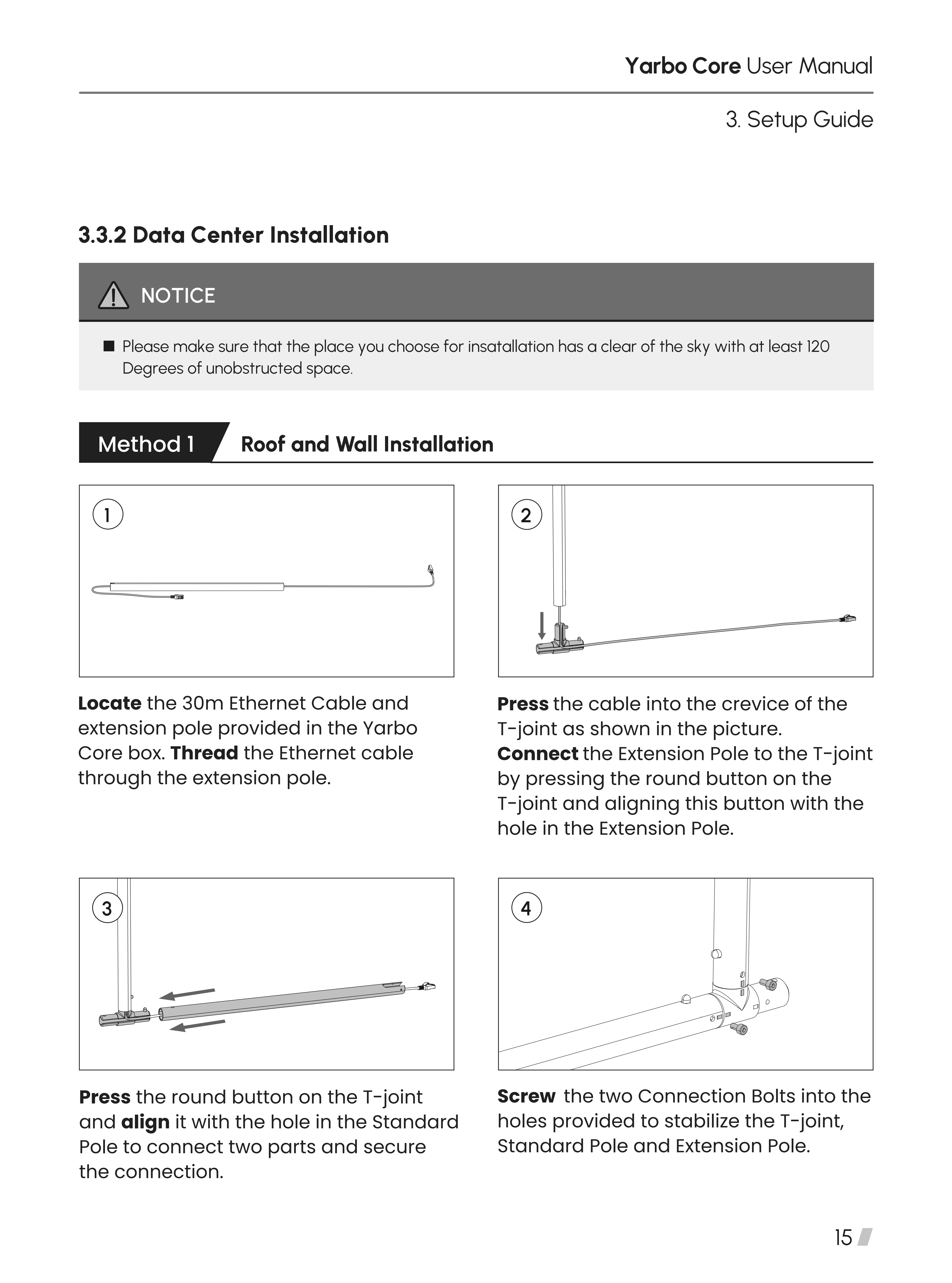 Yarbo Core User Manual

3. Setup Guide

3.3.2 Data Center Installation

NOTICE

■ Please make sure that the place you choose for insatallation has a clear of the sky with at least 120 Degrees of unobstructed space.

Method 1 Roof and Wall Installation

1

Locate the 30m Ethernet Cable and extension pole provided in the Yarbo Core box. Thread the Ethernet cable through the extension pole.

2

Press the cable into the crevice of the T-joint as shown in the picture.
Connect the Extension Pole to the T-joint by pressing the round button on the T-joint and aligning this button with the hole in the Extension Pole.

3

Press the round button on the T-joint and align it with the hole in the Standard Pole to connect two parts and secure the connection.

4

Screw the two Connection Bolts into the holes provided to stabilize the T-joint, Standard Pole and Extension Pole.

15