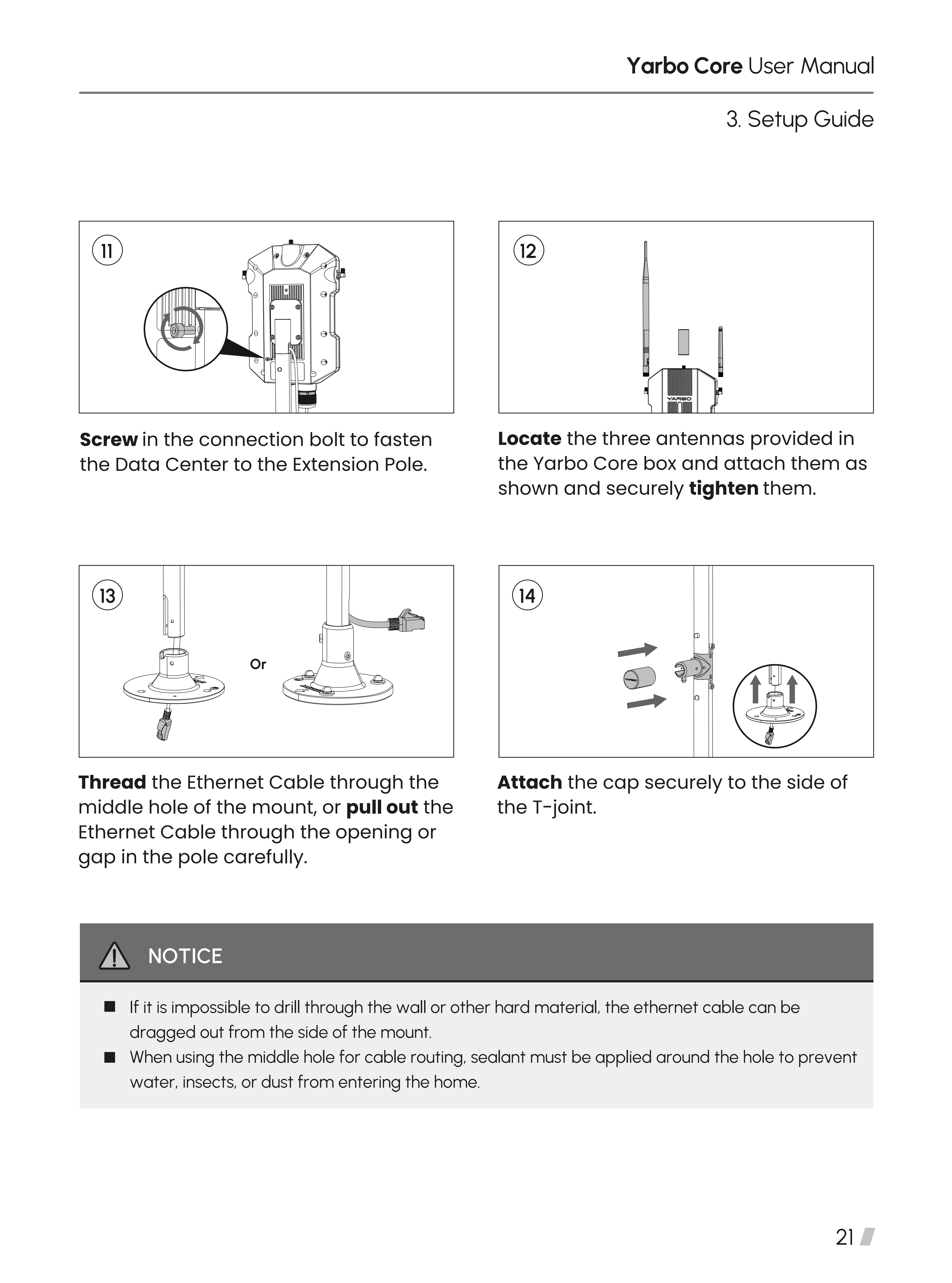 Yarbo Core User Manual

3. Setup Guide

11

Screw in the connection bolt to fasten the Data Center to the Extension Pole.

12

YARBO

Locate the three antennas provided in the Yarbo Core box and attach them as shown and securely tighten them.

13

Or

Thread the Ethernet Cable through the middle hole of the mount, or pull out the Ethernet Cable through the opening or gap in the pole carefully.

14

YARBO

Attach the cap securely to the side of the T-joint.

NOTICE

■ If it is impossible to drill through the wall or other hard material, the ethernet cable can be dragged out from the side of the mount.
■ When using the middle hole for cable routing, sealant must be applied around the hole to prevent water, insects, or dust from entering the home.

21