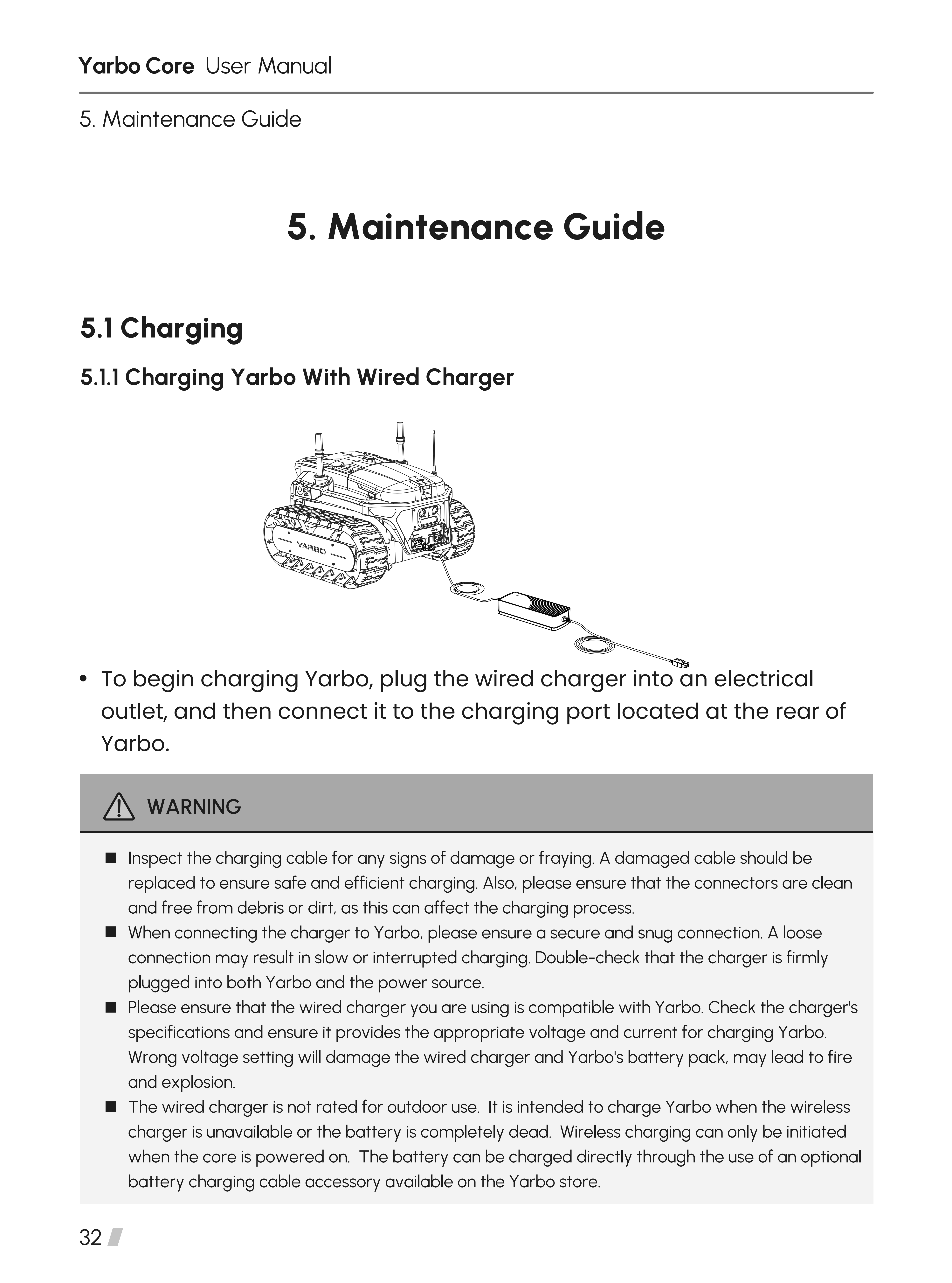 Yarbo Core User Manual

5. Maintenance Guide

5. Maintenance Guide

5.1 Charging

5.1.1 Charging Yarbo With Wired Charger

YARBO

• To begin charging Yarbo, plug the wired charger into an electrical outlet, and then connect it to the charging port located at the rear of Yarbo.

WARNING

■ Inspect the charging cable for any signs of damage or fraying. A damaged cable should be replaced to ensure safe and efficient charging. Also, please ensure that the connectors are clean and free from debris or dirt, as this can affect the charging process.

■ When connecting the charger to Yarbo, please ensure a secure and snug connection. A loose connection may result in slow or interrupted charging. Double-check that the charger is firmly plugged into both Yarbo and the power source.

■ Please ensure that the wired charger you are using is compatible with Yarbo. Check the charger's specifications and ensure it provides the appropriate voltage and current for charging Yarbo. Wrong voltage setting will damage the wired charger and Yarbo's battery pack, may lead to fire and explosion.

■ The wired charger is not rated for outdoor use. It is intended to charge Yarbo when the wireless charger is unavailable or the battery is completely dead. Wireless charging can only be initiated when the core is powered on. The battery can be charged directly through the use of an optional battery charging cable accessory available on the Yarbo store.

32