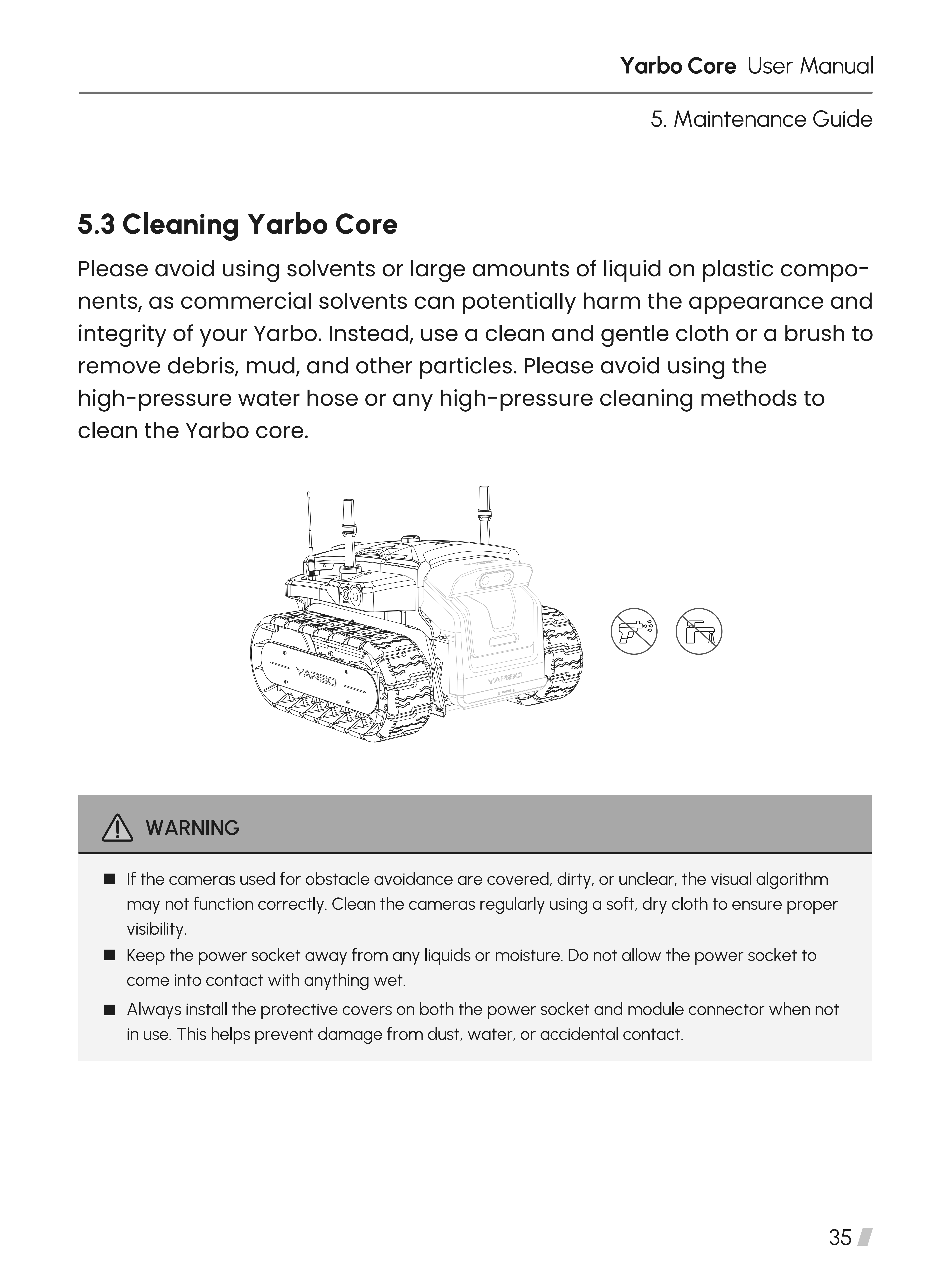 Yarbo Core User Manual

5. Maintenance Guide

5.3 Cleaning Yarbo Core

Please avoid using solvents or large amounts of liquid on plastic components, as commercial solvents can potentially harm the appearance and integrity of your Yarbo. Instead, use a clean and gentle cloth or a brush to remove debris, mud, and other particles. Please avoid using the high-pressure water hose or any high-pressure cleaning methods to clean the Yarbo core.

YARBO

YARBO

WARNING

■ If the cameras used for obstacle avoidance are covered, dirty, or unclear, the visual algorithm may not function correctly. Clean the cameras regularly using a soft, dry cloth to ensure proper visibility.

■ Keep the power socket away from any liquids or moisture. Do not allow the power socket to come into contact with anything wet.

■ Always install the protective covers on both the power socket and module connector when not in use. This helps prevent damage from dust, water, or accidental contact.

35