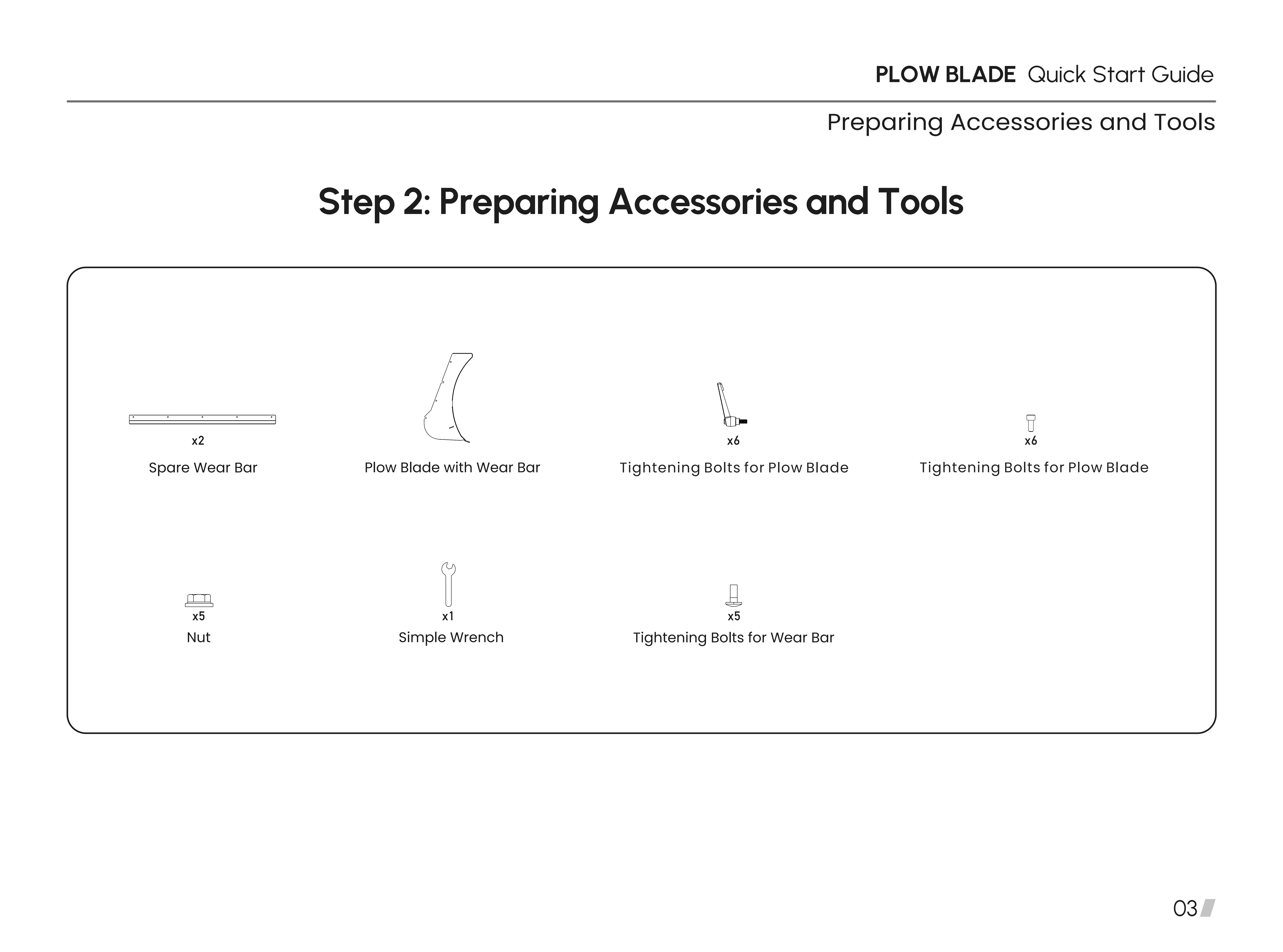 PLOW BLADE Quick Start Guide

Preparing Accessories and Tools

Step 2: Preparing Accessories and Tools

x2
Spare Wear Bar

Plow Blade with Wear Bar

x6
Tightening Bolts for Plow Blade

x6
Tightening Bolts for Plow Blade

x5
Nut

x1
Simple Wrench

x5
Tightening Bolts for Wear Bar

03