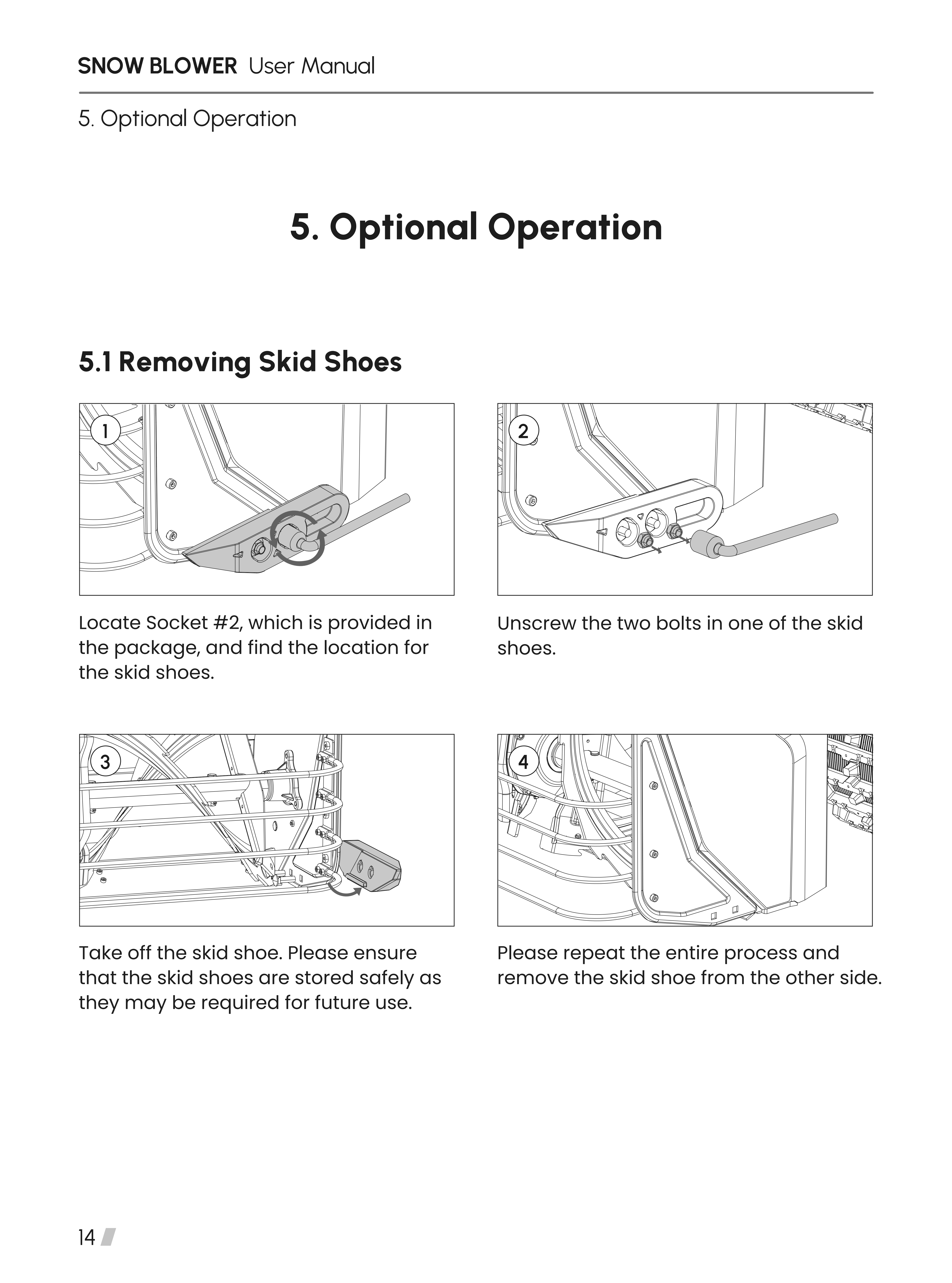 SNOW BLOWER User Manual

5. Optional Operation

5. Optional Operation

5.1 Removing Skid Shoes

1

Locate Socket #2, which is provided in the package, and find the location for the skid shoes.

2

Unscrew the two bolts in one of the skid shoes.

3

Take off the skid shoe. Please ensure that the skid shoes are stored safely as they may be required for future use.

4

Please repeat the entire process and remove the skid shoe from the other side.

14