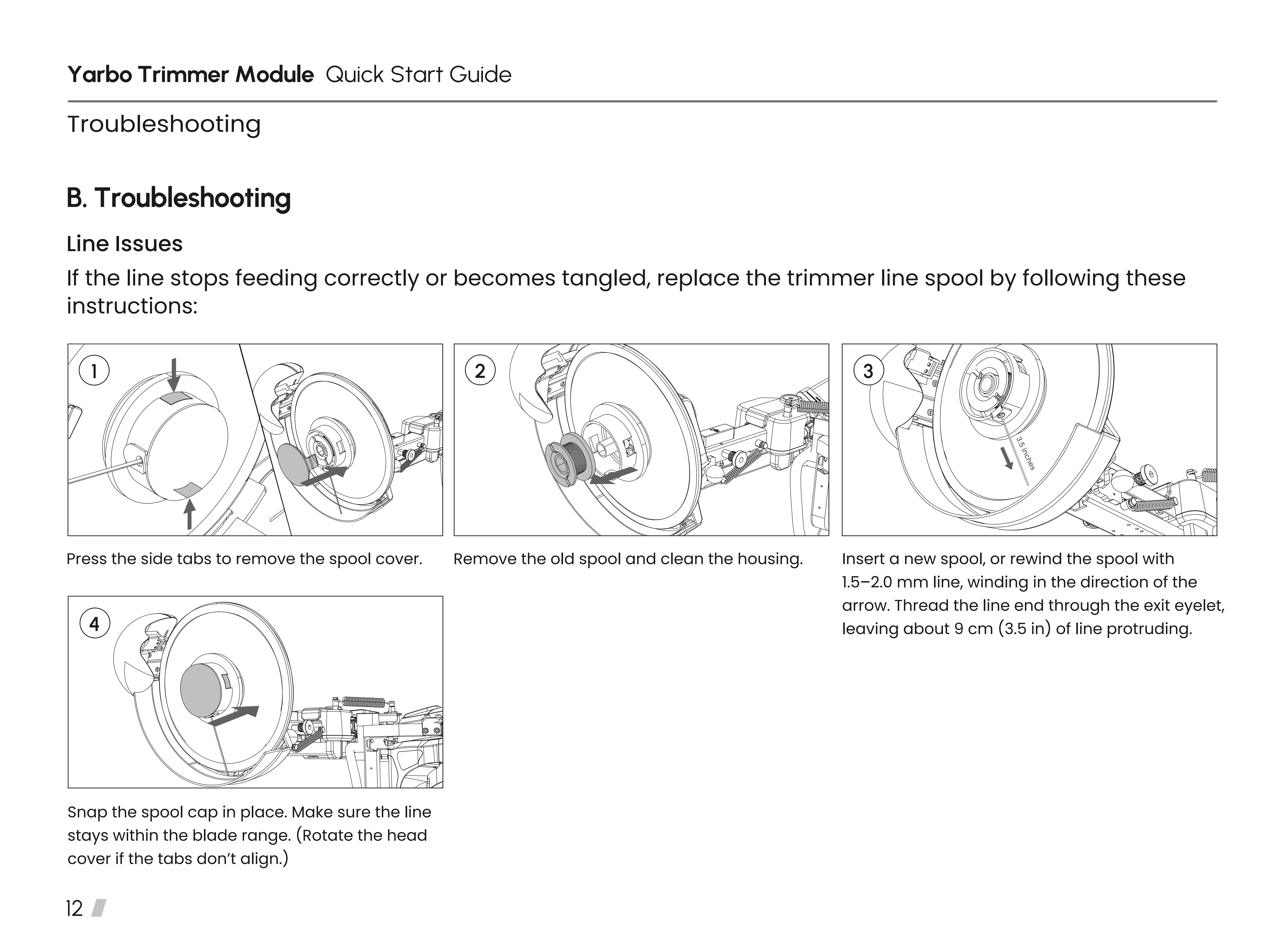 Yarbo Trimmer Module Quick Start Guide

Troubleshooting

B. Troubleshooting

Line Issues

If the line stops feeding correctly or becomes tangled, replace the trimmer line spool by following these instructions:

1

Press the side tabs to remove the spool cover.

2

Remove the old spool and clean the housing.

3

3.5 inches

Insert a new spool, or rewind the spool with 1.5–2.0 mm line, winding in the direction of the arrow. Thread the line end through the exit eyelet, leaving about 9 cm (3.5 in) of line protruding.

4

Snap the spool cap in place. Make sure the line stays within the blade range. (Rotate the head cover if the tabs don't align.)

12