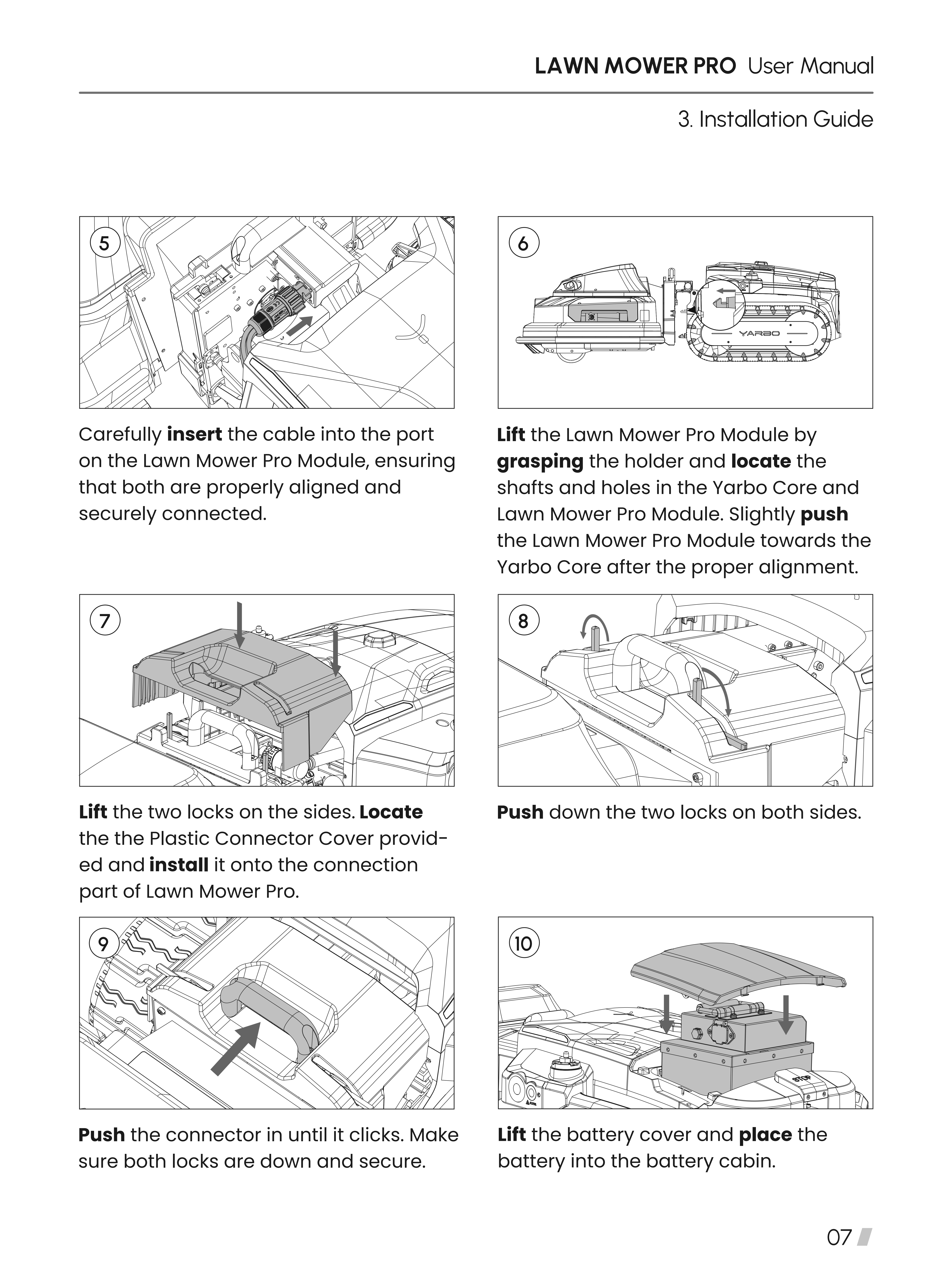 LAWN MOWER PRO User Manual

3. Installation Guide

5

Carefully insert the cable into the port on the Lawn Mower Pro Module, ensuring that both are properly aligned and securely connected.

6

YARBO

Lift the Lawn Mower Pro Module by grasping the holder and locate the shafts and holes in the Yarbo Core and Lawn Mower Pro Module. Slightly push the Lawn Mower Pro Module towards the Yarbo Core after the proper alignment.

7

Lift the two locks on the sides. Locate the the Plastic Connector Cover provided and install it onto the connection part of Lawn Mower Pro.

8

Push down the two locks on both sides.

9

Push the connector in until it clicks. Make sure both locks are down and secure.

10

STOP

Lift the battery cover and place the battery into the battery cabin.

07