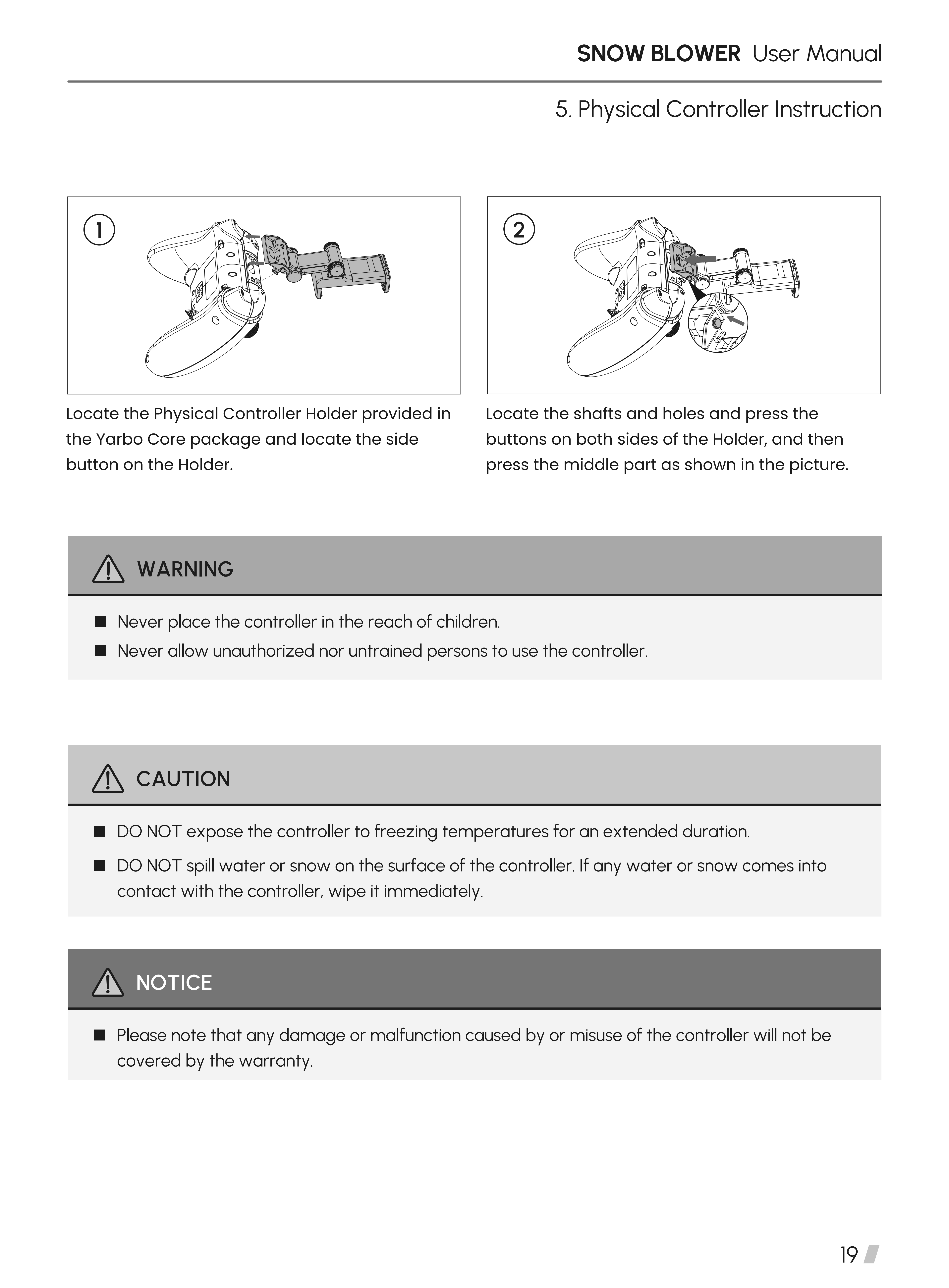 SNOW BLOWER User Manual

5. Physical Controller Instruction

①

Locate the Physical Controller Holder provided in the Yarbo Core package and locate the side button on the Holder.

②

Locate the shafts and holes and press the buttons on both sides of the Holder, and then press the middle part as shown in the picture.

WARNING

■ Never place the controller in the reach of children.
■ Never allow unauthorized nor untrained persons to use the controller.

CAUTION

■ DO NOT expose the controller to freezing temperatures for an extended duration.
■ DO NOT spill water or snow on the surface of the controller. If any water or snow comes into contact with the controller, wipe it immediately.

NOTICE

■ Please note that any damage or malfunction caused by or misuse of the controller will not be covered by the warranty.

19