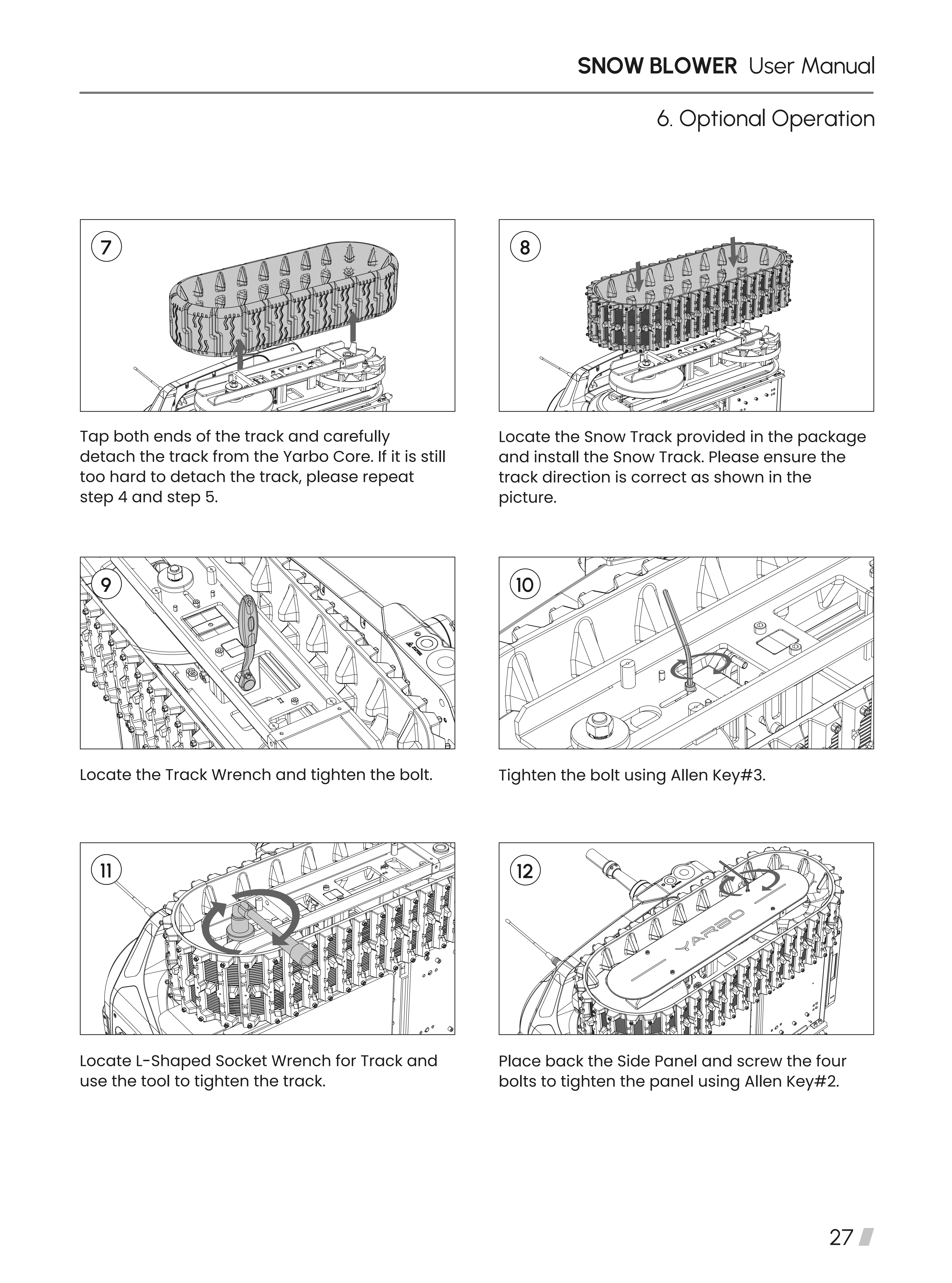 SNOW BLOWER User Manual

6. Optional Operation

7

Tap both ends of the track and carefully detach the track from the Yarbo Core. If it is still too hard to detach the track, please repeat step 4 and step 5.

8

Locate the Snow Track provided in the package and install the Snow Track. Please ensure the track direction is correct as shown in the picture.

9

Locate the Track Wrench and tighten the bolt.

10

Tighten the bolt using Allen Key#3.

11

Locate L-Shaped Socket Wrench for Track and use the tool to tighten the track.

12

YARBO

Place back the Side Panel and screw the four bolts to tighten the panel using Allen Key#2.

27