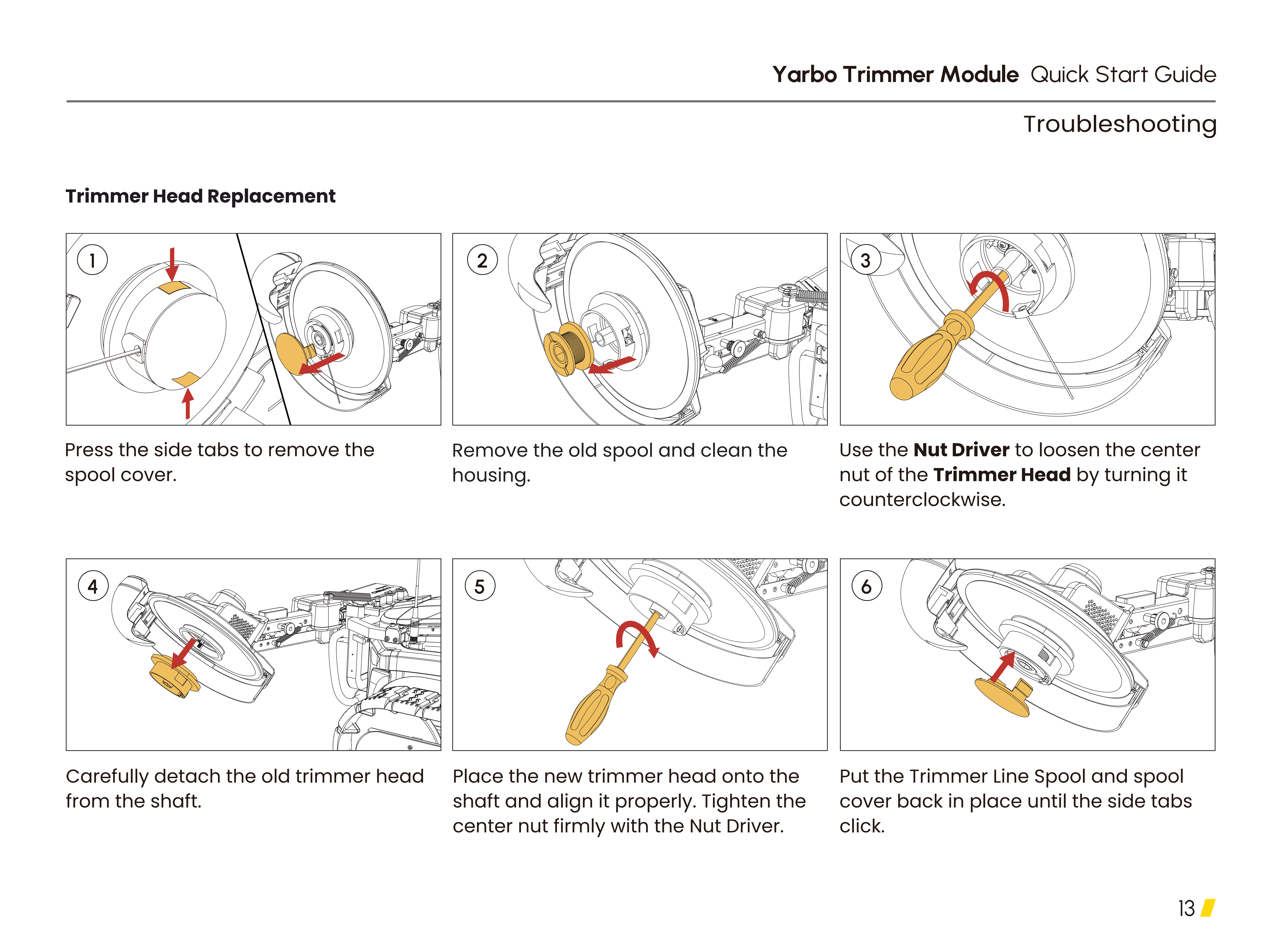 Yarbo Trimmer Module Quick Start Guide

Troubleshooting

Trimmer Head Replacement

1

Press the side tabs to remove the spool cover.

2

Remove the old spool and clean the housing.

3

Use the Nut Driver to loosen the center nut of the Trimmer Head by turning it counterclockwise.

4

Carefully detach the old trimmer head from the shaft.

5

Place the new trimmer head onto the shaft and align it properly. Tighten the center nut firmly with the Nut Driver.

6

Put the Trimmer Line Spool and spool cover back in place until the side tabs click.

13